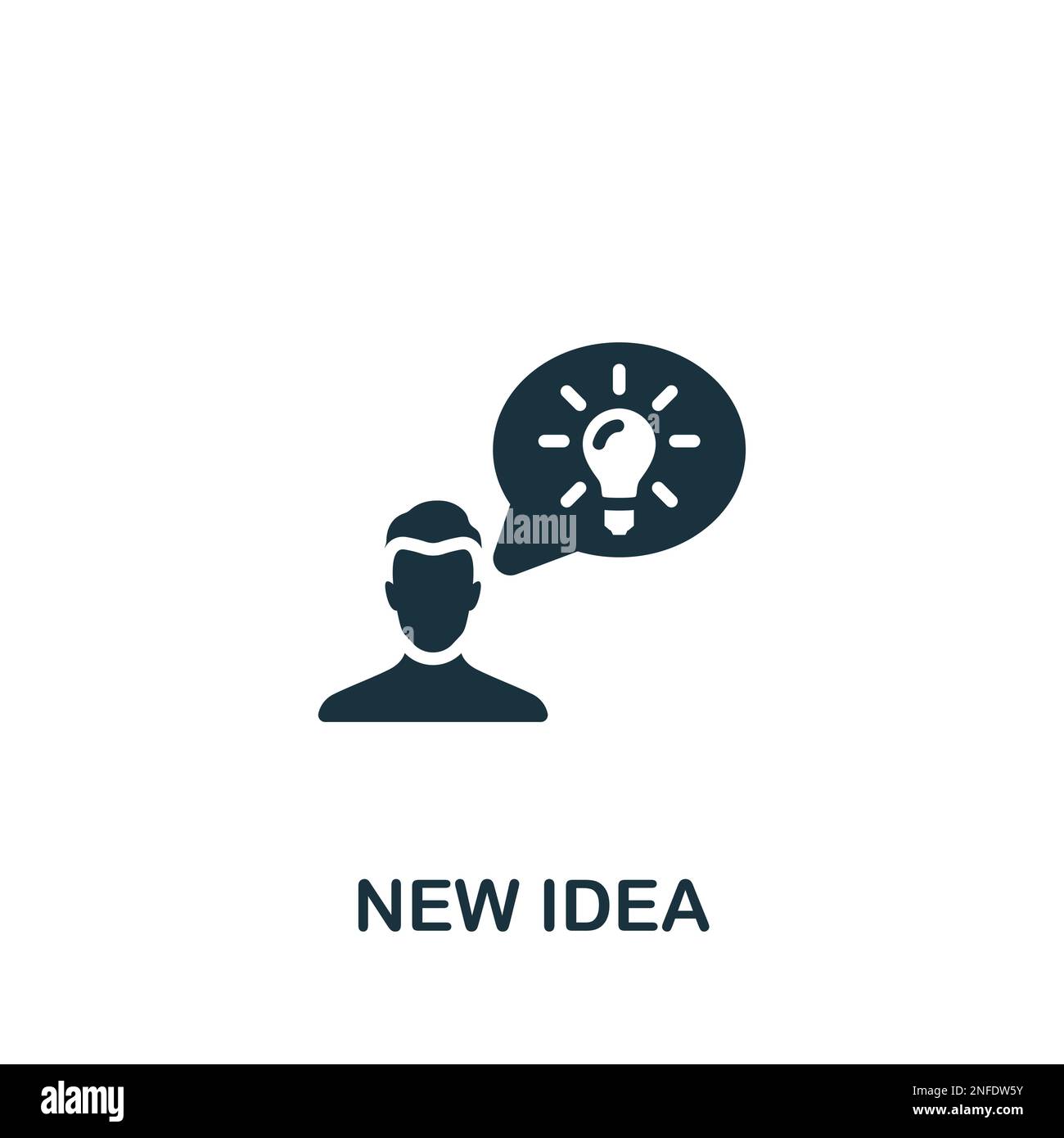 alamy

NEW IDEA

alamy

Image ID: 2NFDW5Y
www.alamy.com