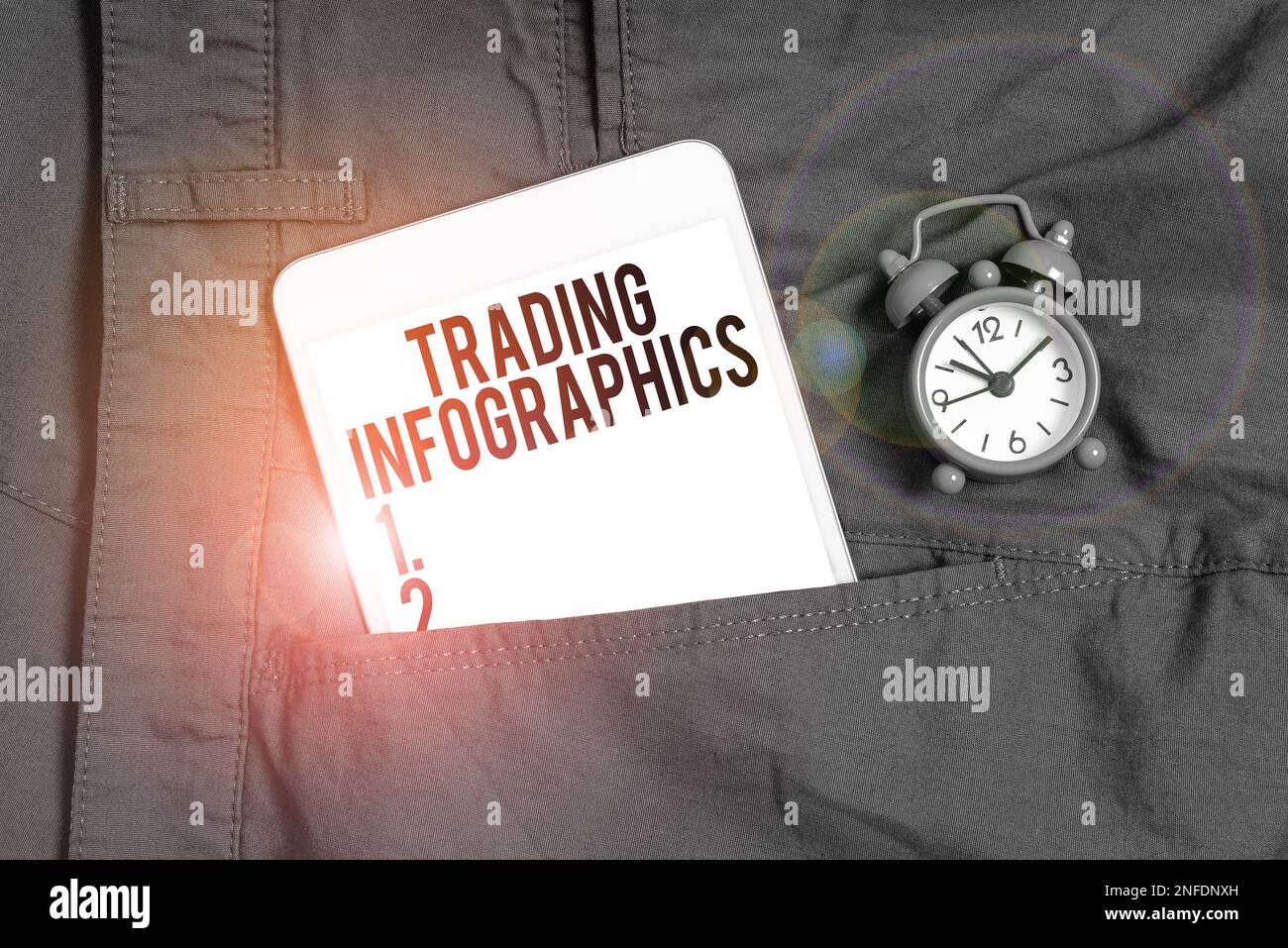 TRADING INFOGRAPHICS
1.
2

12
3
6
9

alamy
alamy
alamy
alamy

alamy
Image ID: 2NFDNXH
www.alamy.com