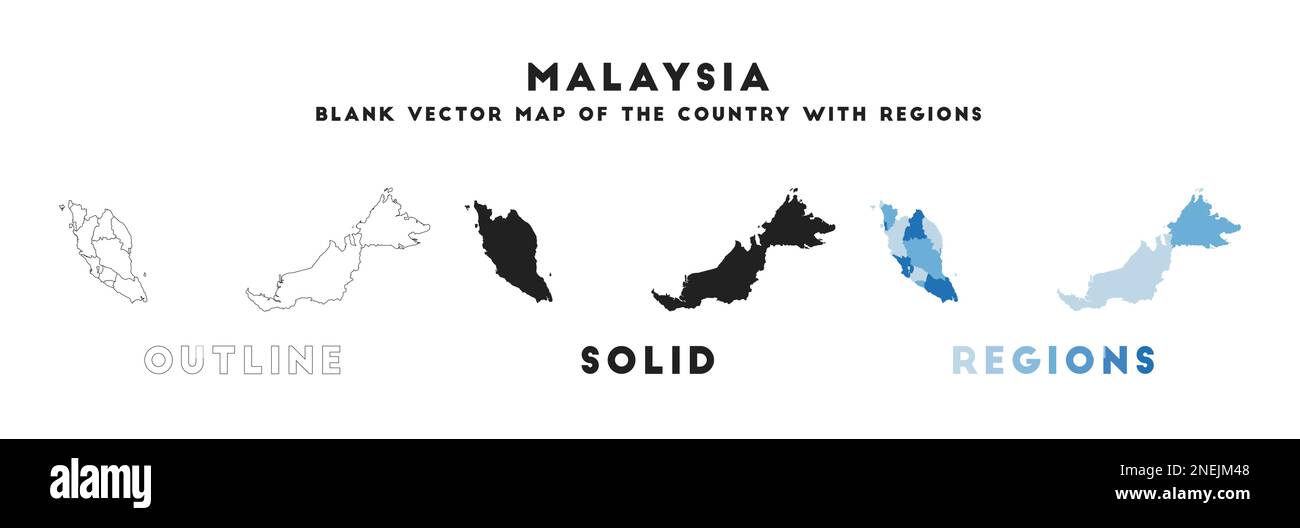 MALAYSIA
BLANK VECTOR MAP OF THE COUNTRY WITH REGIONS

OUTLINE

SOLID

REGIONS

alamy

Image ID: 2NEJM48
www.alamy.com