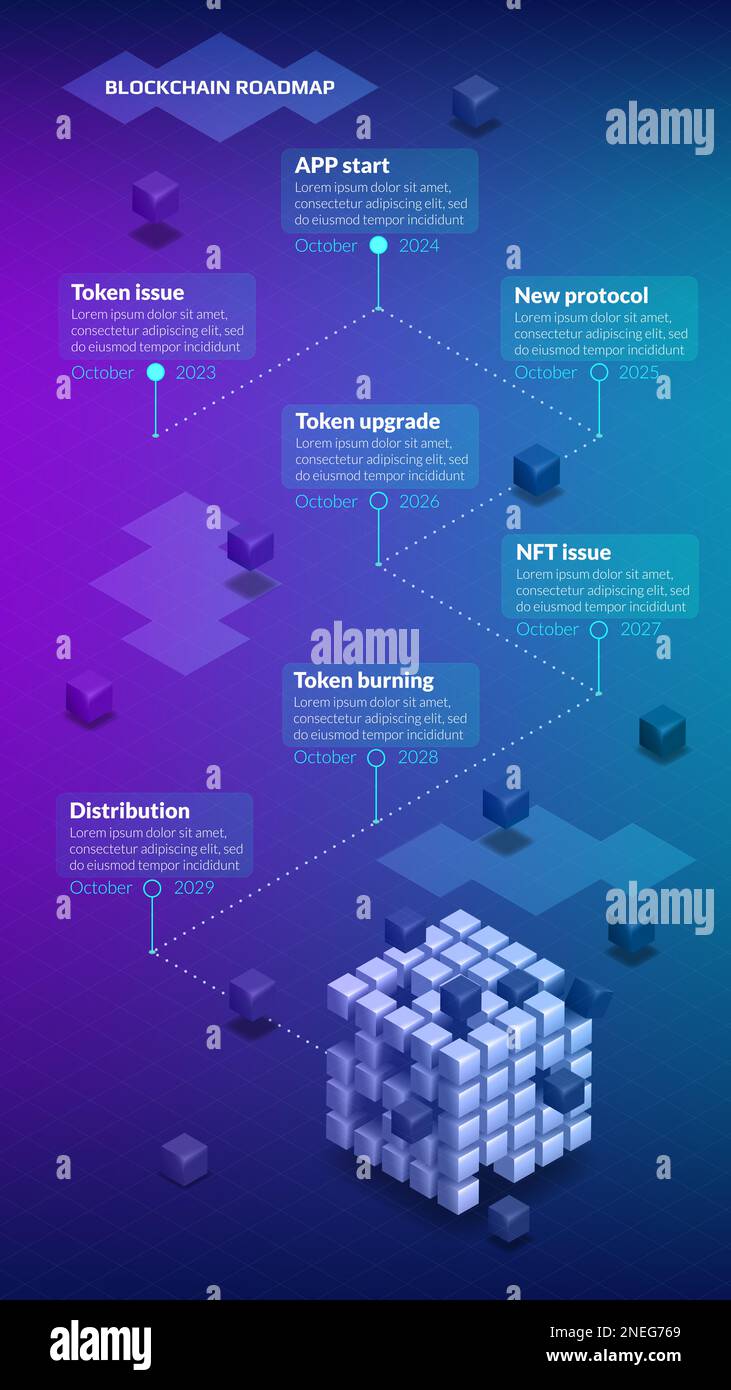 BLOCKCHAIN ROADMAP

alamy

APP start
Lorem ipsum dolor sit amet, consectetur adipiscing elit, sed do eiusmod tempor incididunt
October 2024

Token issue
Lorem ipsum dolor sit amet, consectetur adipiscing elit, sed do eiusmod tempor incididunt
October 2023

New protocol
Lorem ipsum dolor sit amet, consectetur adipiscing elit, sed do eiusmod tempor incididunt
October 2025

Token upgrade
Lorem ipsum dolor sit amet, consectetur adipiscing elit, sed do eiusmod tempor incididunt
October 2026

NFT issue
Lorem ipsum dolor sit amet, consectetur adipiscing elit, sed do eiusmod tempor incididunt
October 2027

alamy

Token burning
Lorem ipsum dolor sit amet, consectetur adipiscing elit, sed do eiusmod tempor incididunt
October 2028

Distribution
Lorem ipsum dolor sit amet, consectetur adipiscing elit, sed do eiusmod tempor incididunt
October 2029

alamy

alamy
2NEG769
www.alamy.com