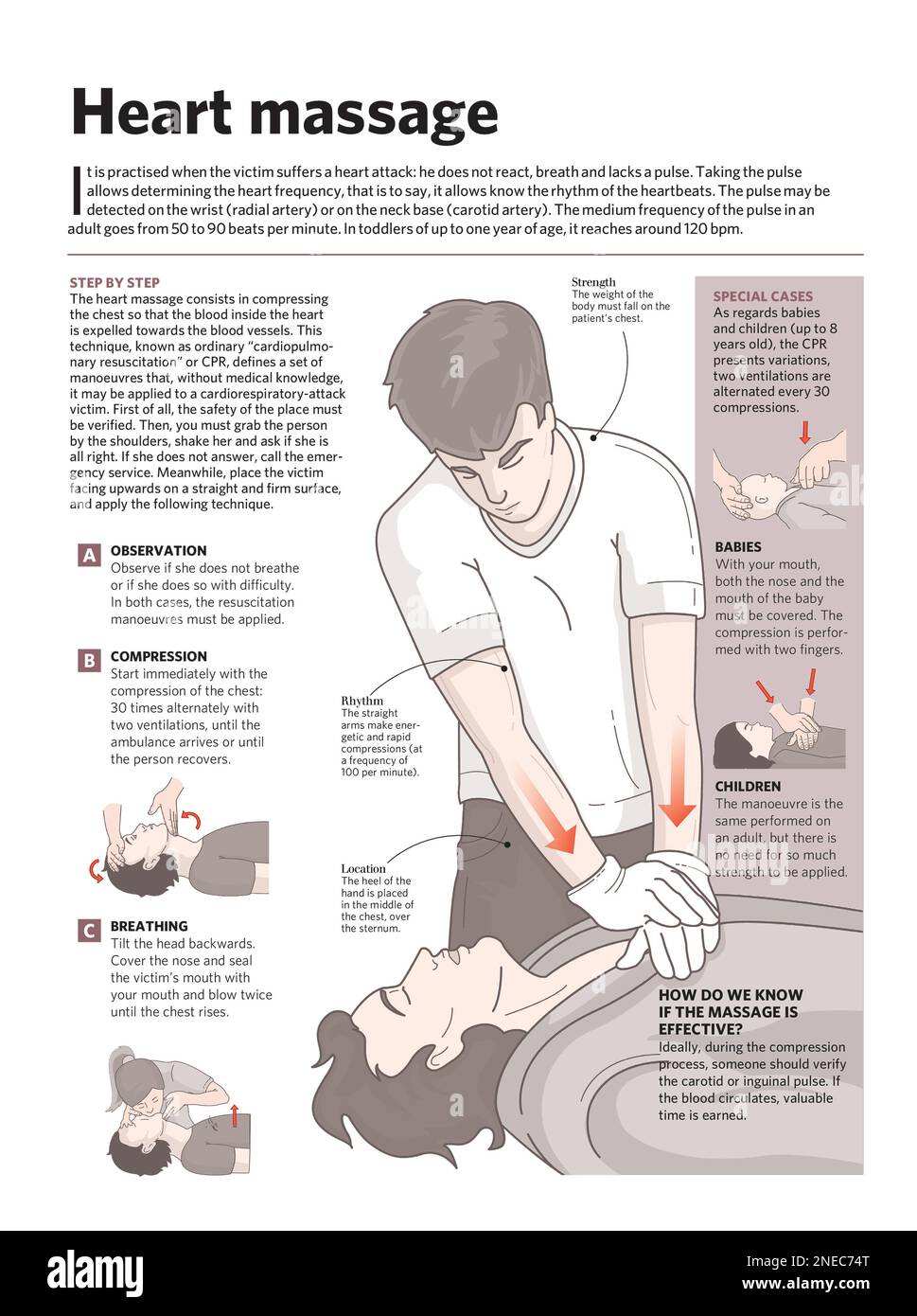 Heart massage

It is practised when the victim suffers a heart attack: he does not react, breath and lacks a pulse. Taking the pulse allows determining the heart frequency, that is to say, it allows know the rhythm of the heartbeats. The pulse may be detected on the wrist (radial artery) or on the neck base (carotid artery). The medium frequency of the pulse in an adult goes from 50 to 90 beats per minute. In toddlers of up to one year of age, it reaches around 120 bpm.

STEP BY STEP
The heart massage consists in compressing the chest so that the blood inside the heart is expelled towards the blood vessels. This technique, known as ordinary "cardiopulmonary resuscitation" or CPR, defines a set of manoeuvres that, without medical knowledge, it may be applied to a cardiorespiratory-attack victim. First of all, the safety of the place must be verified. Then, you must grab the person by the shoulders, shake her and ask if she is all right. If she does not answer, call the emergency service. Meanwhile, place the victim facing upwards on a straight and firm surface, and apply the following technique.

A OBSERVATION
Observe if she does not breathe or if she does so with difficulty. In both cases, the resuscitation manoeuvres must be applied.

B COMPRESSION
Start immediately with the compression of the chest: 30 times alternately with two ventilations, until the ambulance arrives or until the person recovers.

C BREATHING
Tilt the head backwards. Cover the nose and seal the victim's mouth with your mouth and blow twice until the chest rises.

Strength
The weight of the body must fall on the patient's chest.

Rhythm
The straight arms make energetic and rapid compressions (at a frequency of 100 per minute).

Location
The heel of the hand is placed in the middle of the chest, over the sternum.

SPECIAL CASES
As regards babies and children (up to 8 years old), the CPR presents variations, two ventilations are alternated every 30 compressions.

BABIES
With your mouth, both the nose and the mouth of the baby must be covered. The compression is performed with two fingers.

CHILDREN
The manoeuvre is the same performed on an adult, but there is no need for so much strength to be applied.

HOW DO WE KNOW IF THE MASSAGE IS EFFECTIVE?
Ideally, during the compression process, someone should verify the carotid or inguinal pulse. If the blood circulates, valuable time is earned.

alamy
Image ID: 2NEC74T
www.alamy.com