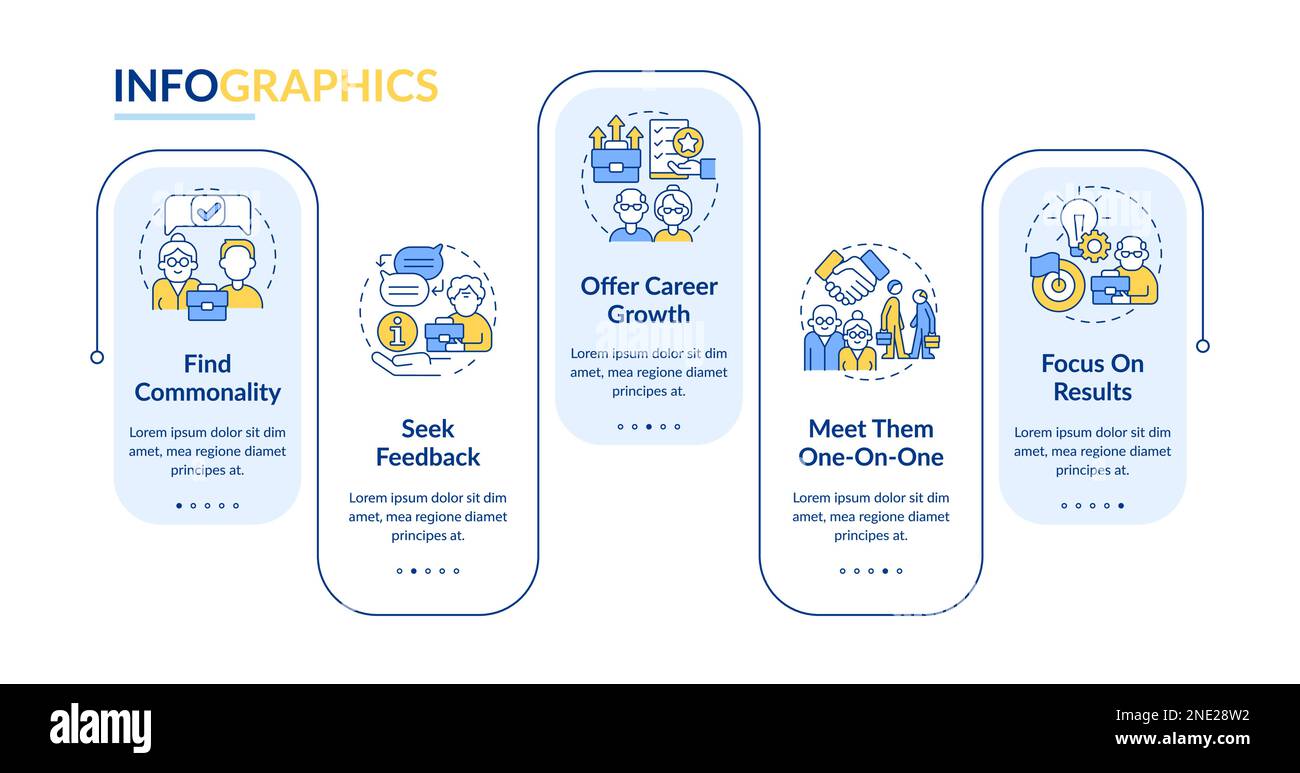 INFOGRAPHICS

Find Commonality

Lorem ipsum dolor sit dim amet, mea regione diamet principes at.

Seek Feedback

Lorem ipsum dolor sit dim amet, mea regione diamet principes at.

Offer Career Growth

Lorem ipsum dolor sit dim amet, mea regione diamet principes at.

Meet Them One-On-One

Lorem ipsum dolor sit dim amet, mea regione diamet principes at.

Focus On Results

Lorem ipsum dolor sit dim amet, mea regione diamet principes at.

alamy

Image ID: 2NE28W2
www.alamy.com