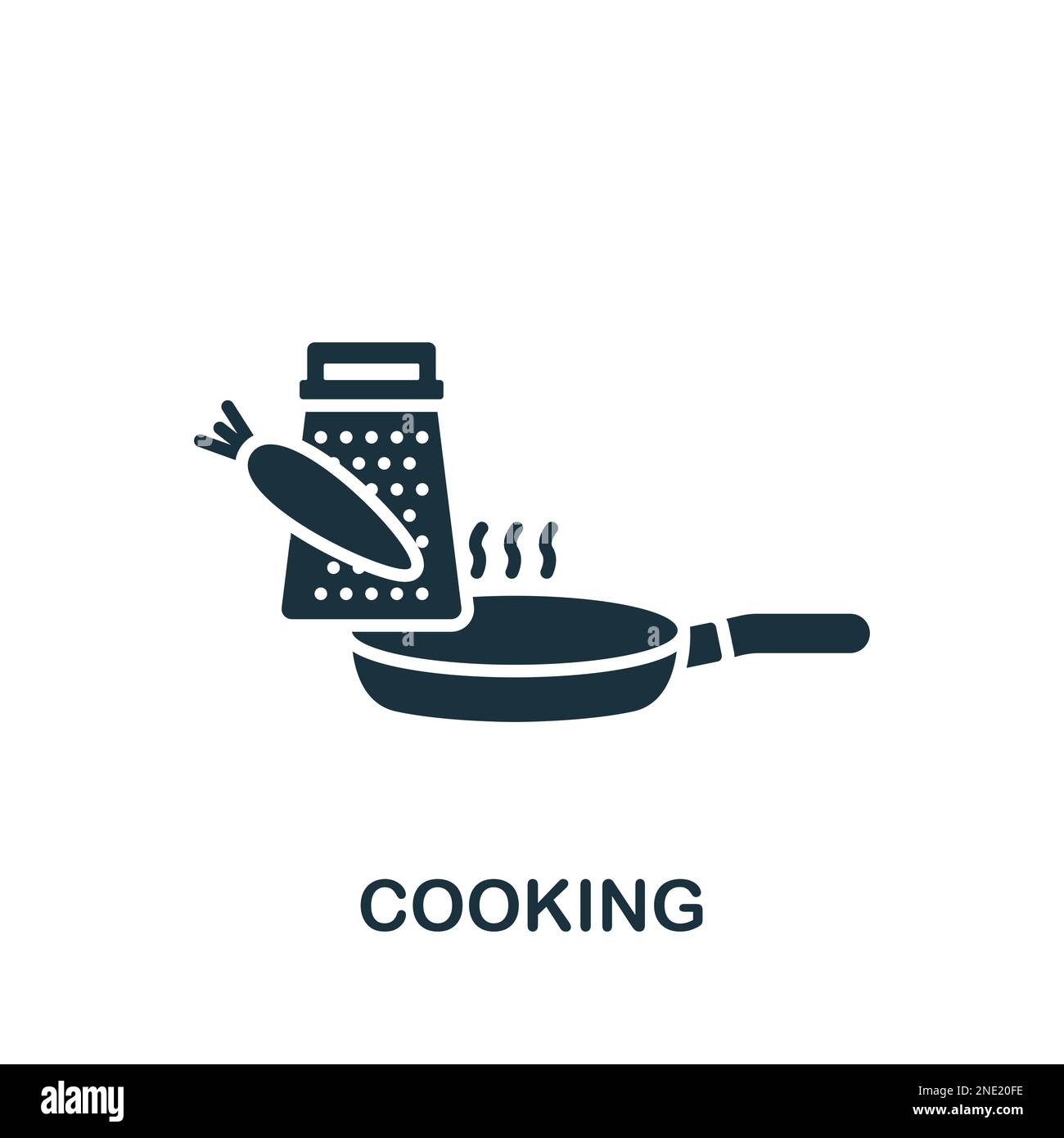 COOKING

alamy

Image ID: 2NE20FE
www.alamy.com