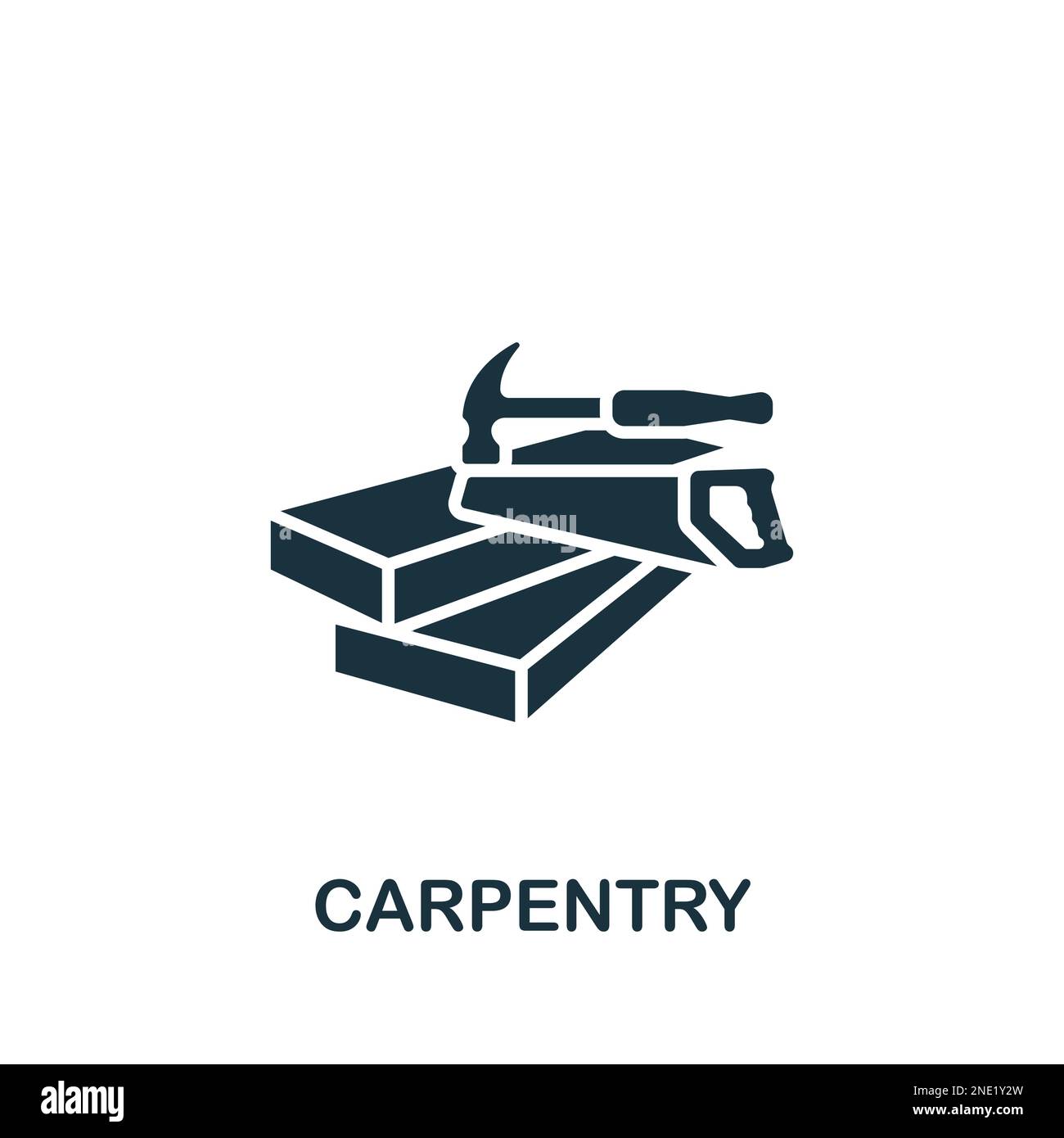 alamy

CARPENTRY

alamy

Image ID: 2NE1Y2W
www.alamy.com