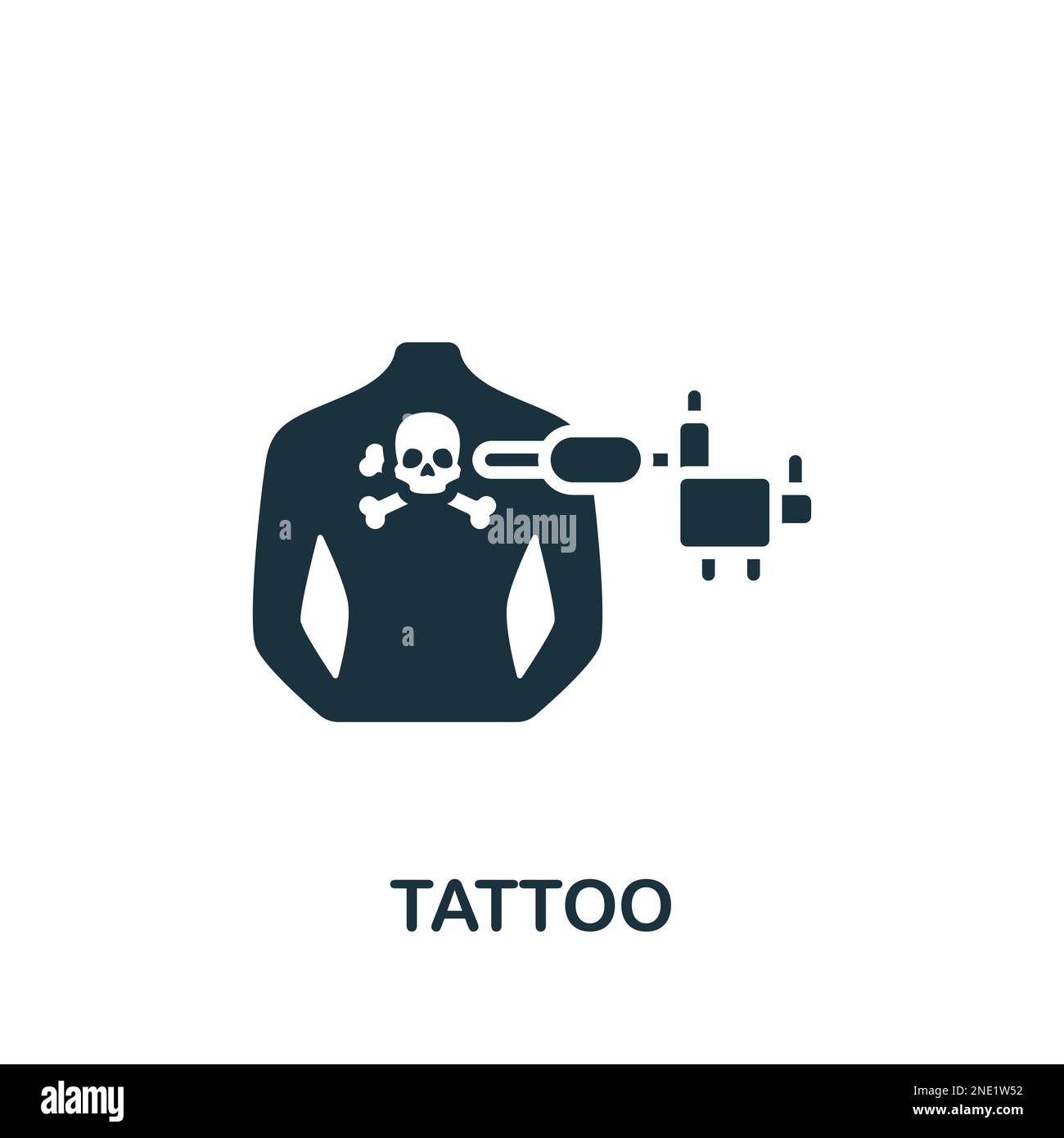 a
alamy
a

TATTOO

alamy

Image ID: 2NE1W52
www.alamy.com