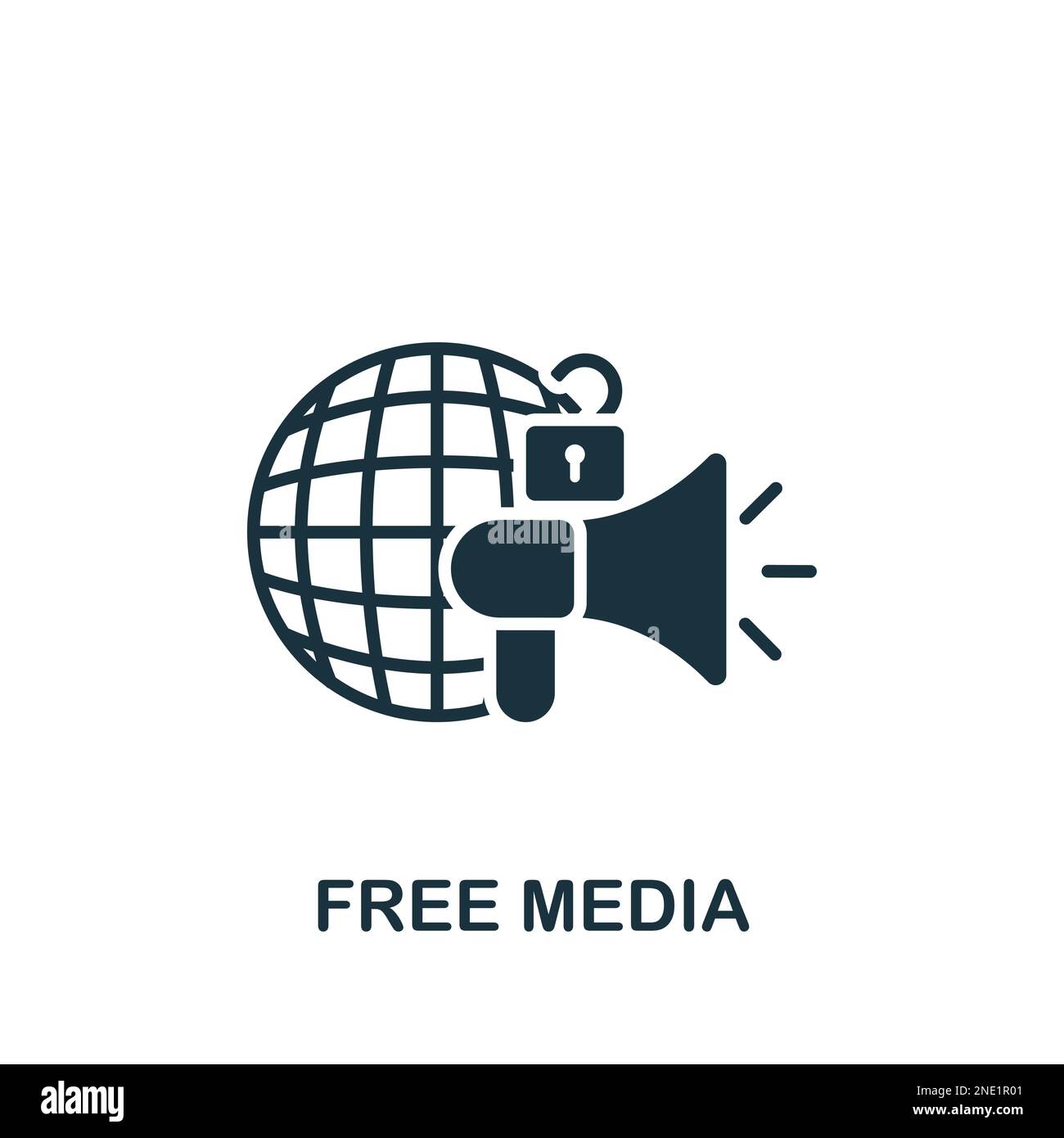 alamy

FREE MEDIA

alamy

Image ID: 2NE1R01
www.alamy.com