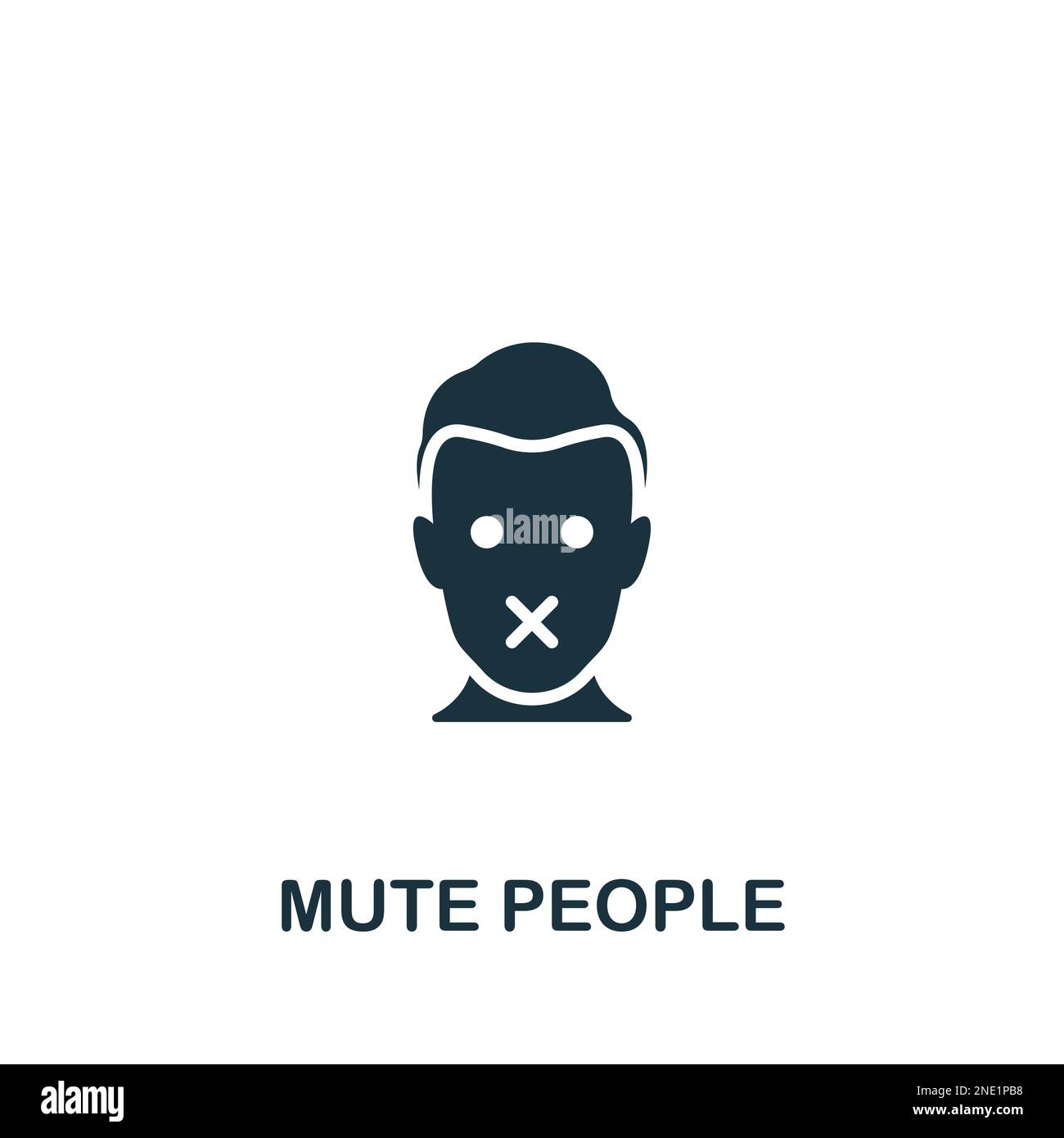 alamy

MUTE PEOPLE

alamy

Image ID: 2NE1PB8
www.alamy.com