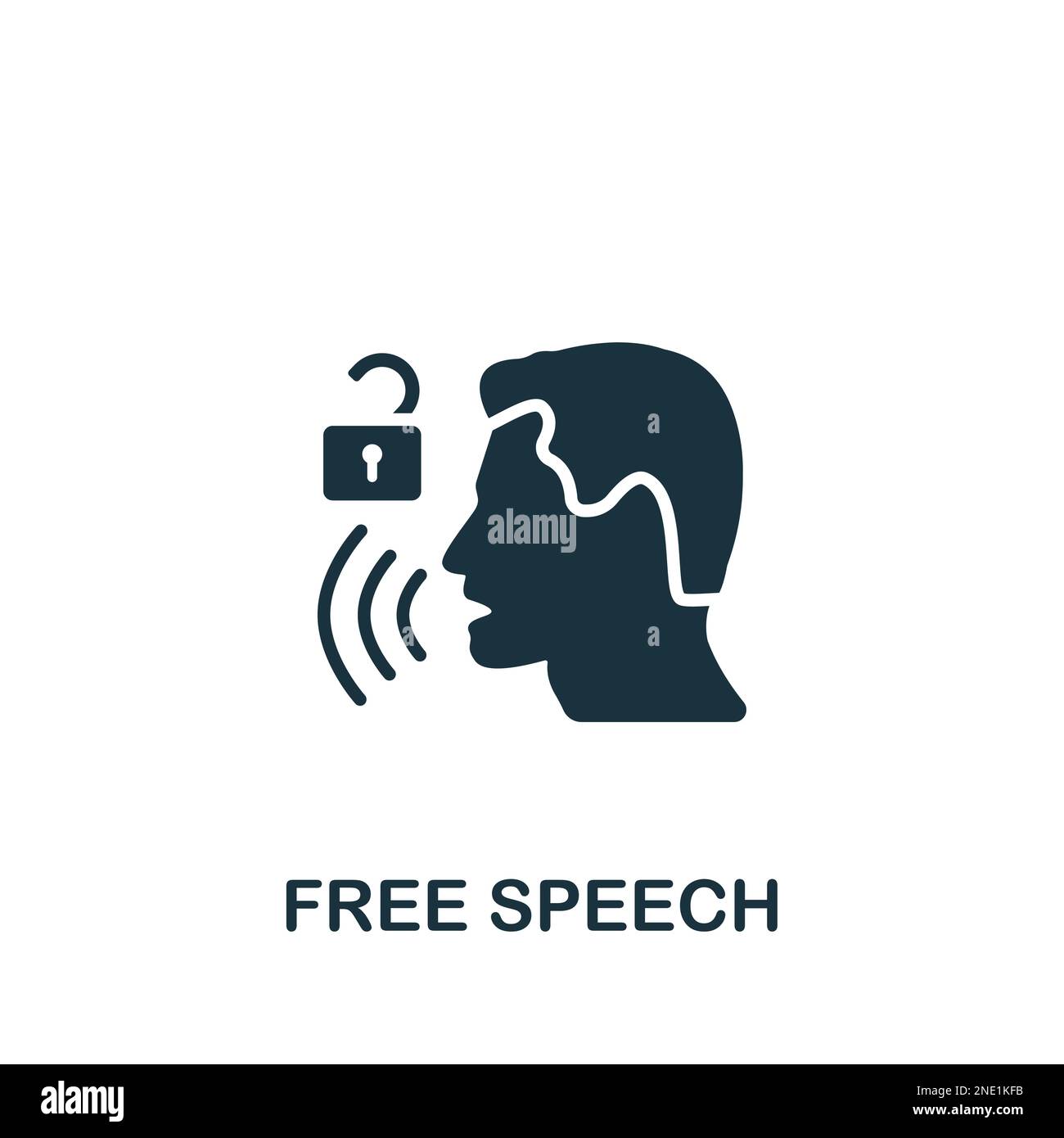 a
alamy
a
FREE SPEECH
alamy
Image ID: 2NE1KFB
www.alamy.com