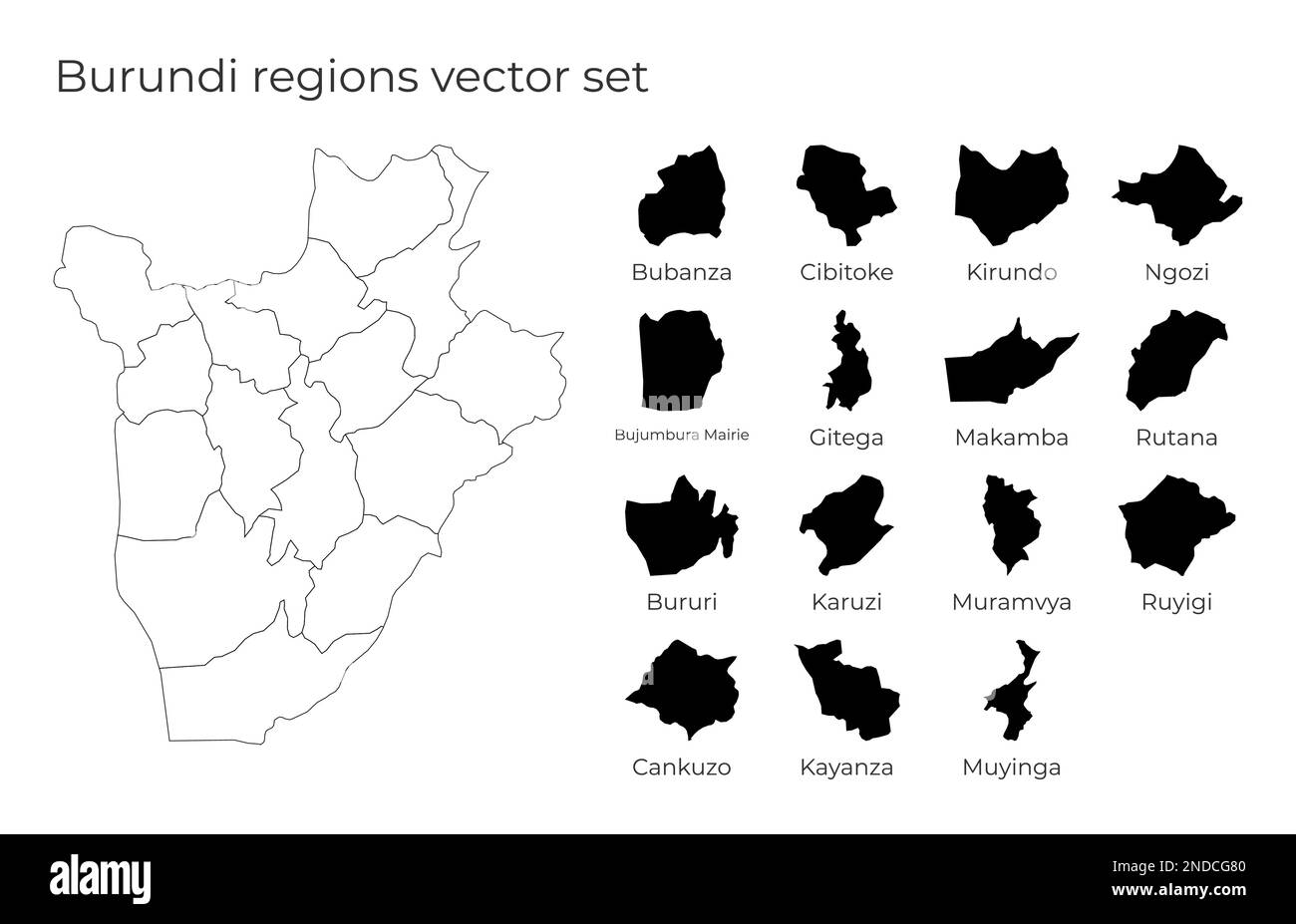 Burundi regions vector set

Bubanza
Cibitoke
Kirundo
Ngozi

Bujumbura Mairie
Gitega
Makamba
Rutana

Bururi
Karuzi
Muramvya
Ruyigi

Cankuzo
Kayanza
Muyinga

alamy

Image ID: 2NDCG80
www.alamy.com