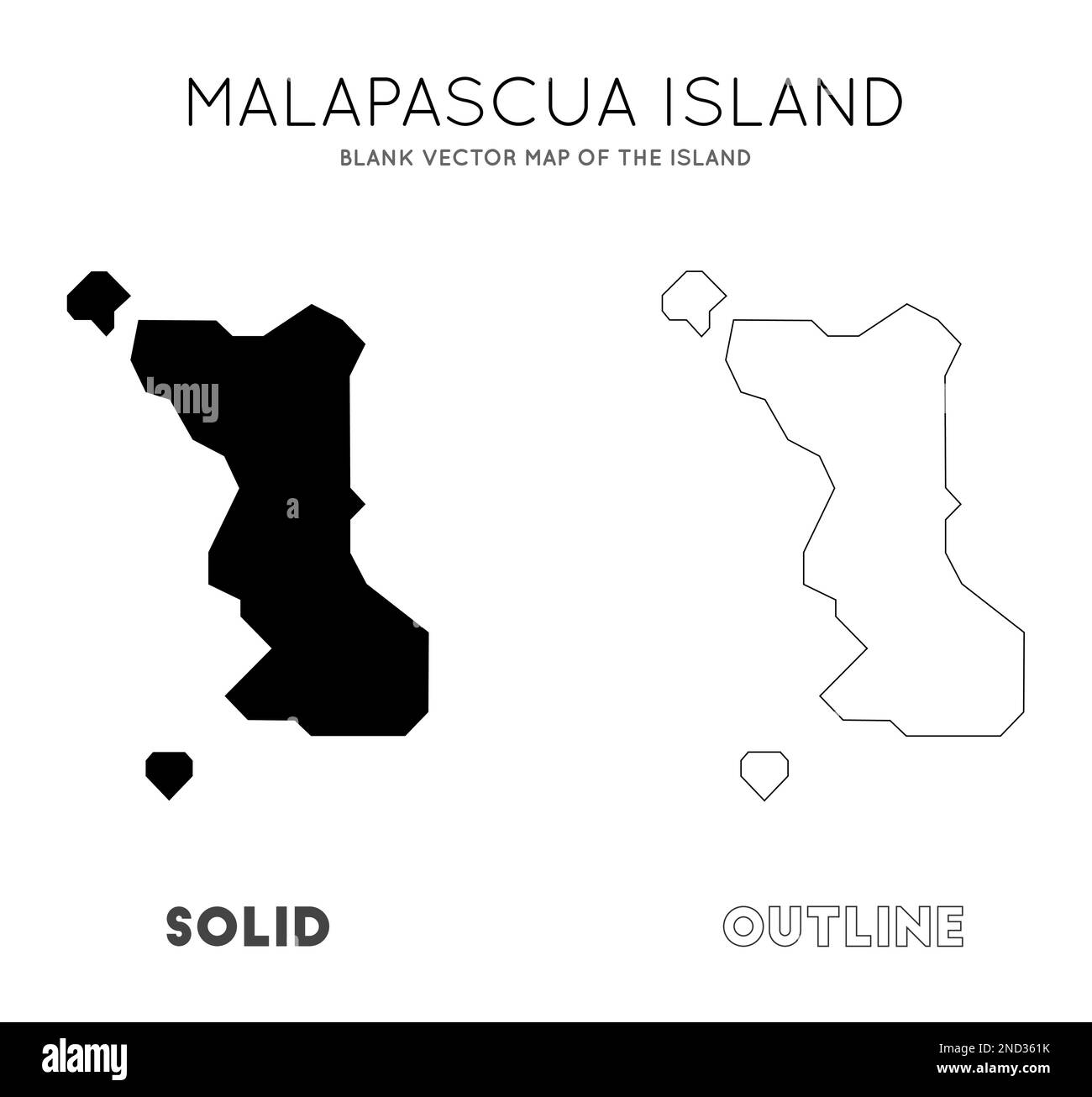 MALAPASCUA ISLAND

BLANK VECTOR MAP OF THE ISLAND

alamy

a

SOLID

OUTLINE

alamy

Image ID: 2ND361K
www.alamy.com