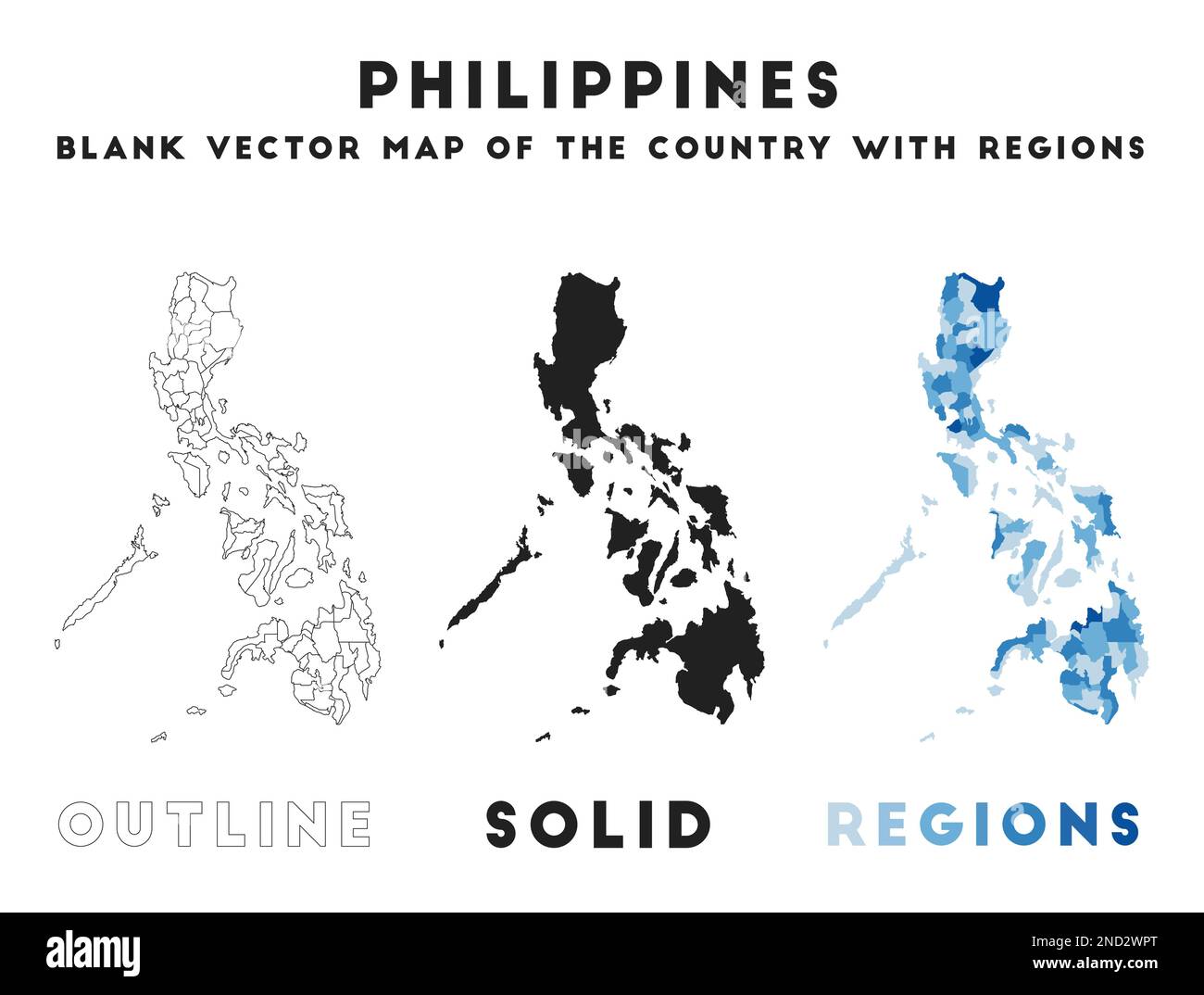 PHILIPPINES
BLANK VECTOR MAP OF THE COUNTRY WITH REGIONS

OUTLINE SOLID REGIONS

alamy

Image ID: 2ND2WPT
www.alamy.com