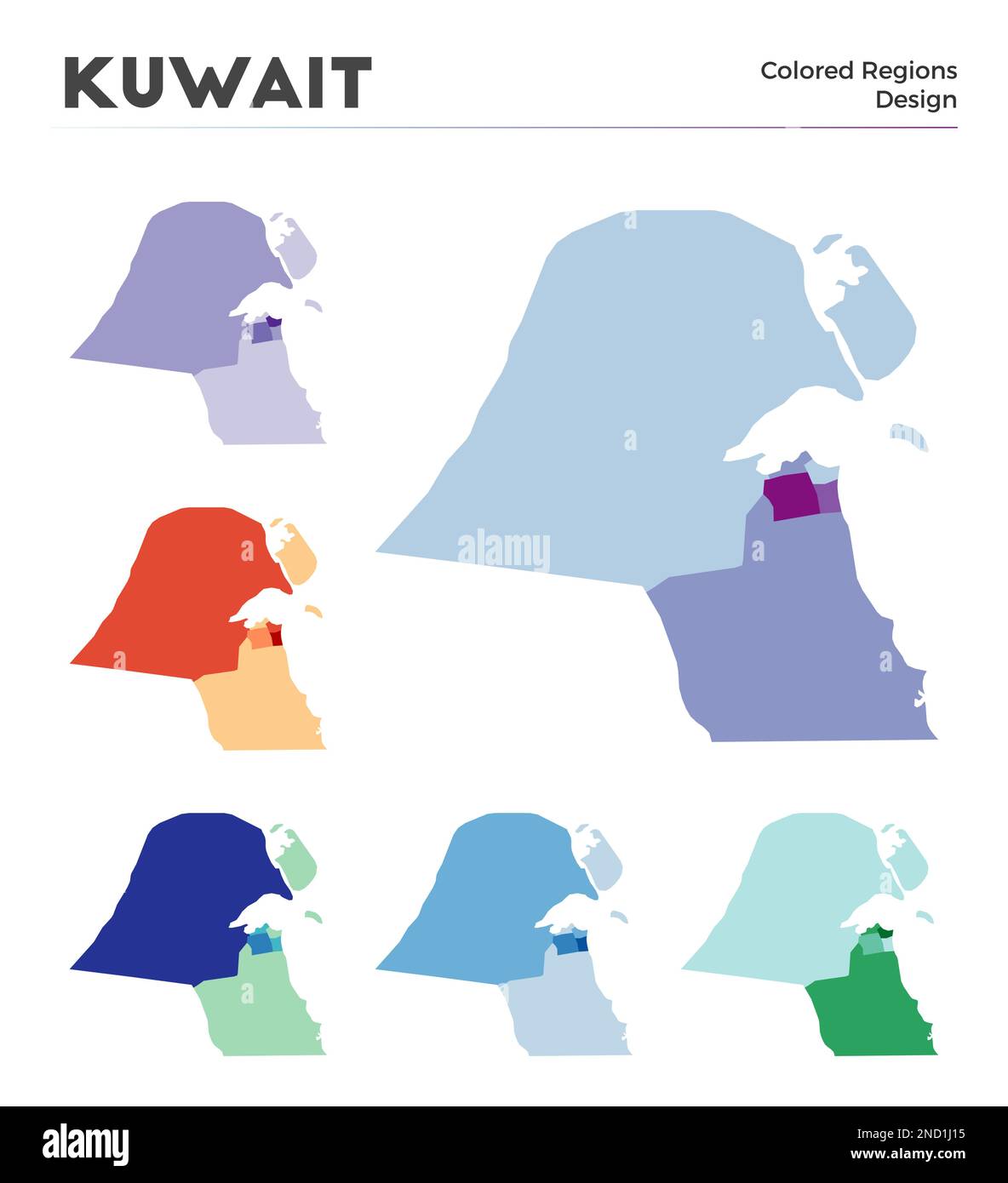 KUWAIT

Colored Regions
Design

alamy

alamy

Image ID: 2ND1J15
www.alamy.com