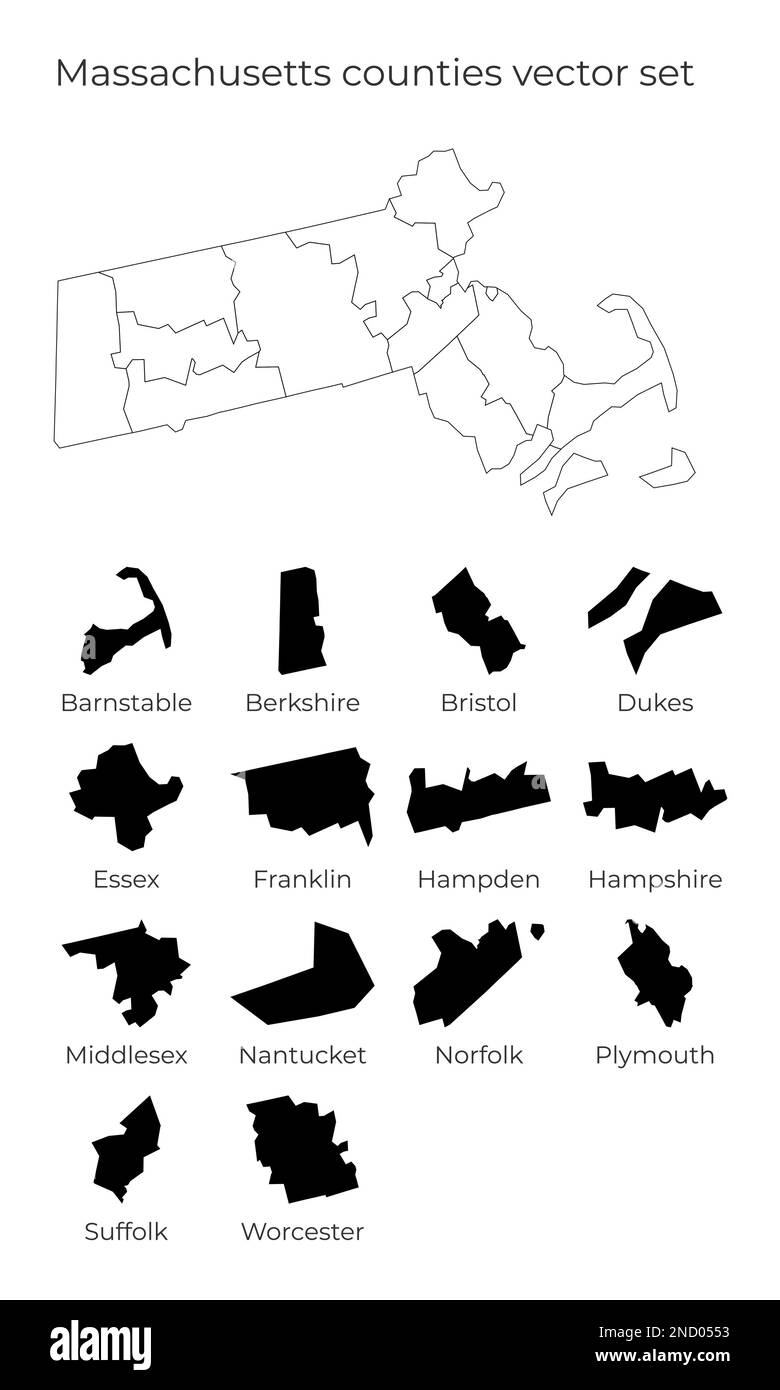 Massachusetts counties vector set

Barnstable
Berkshire
Bristol
Dukes
Essex
Franklin
Hampden
Hampshire
Middlesex
Nantucket
Norfolk
Plymouth
Suffolk
Worcester

alamy
Image ID: 2ND0553
www.alamy.com