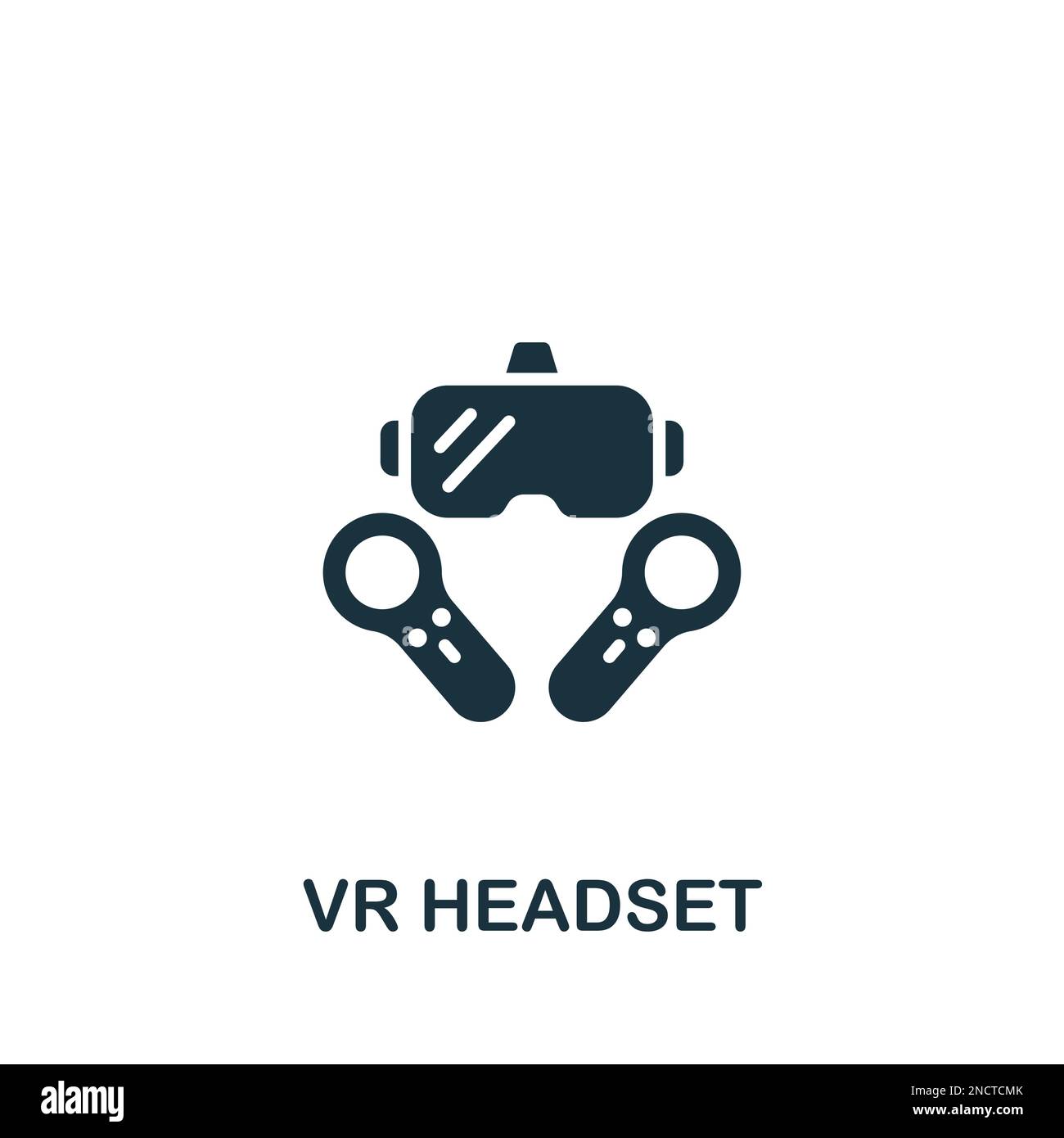 VR HEADSET

alamy

Image ID: 2NCTCMK
www.alamy.com