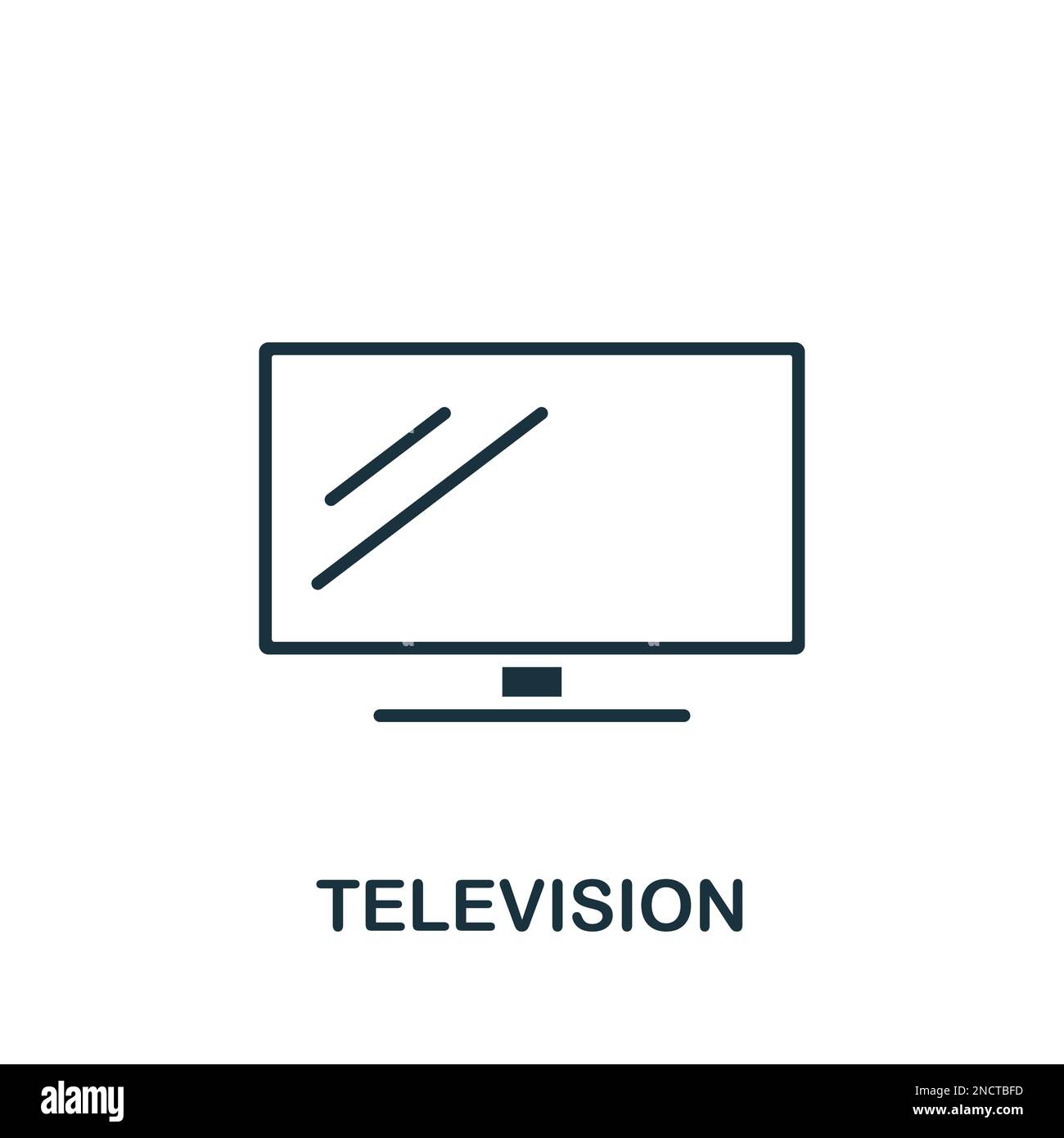 TELEVISION

alamy

Image ID: 2NCTBFD
www.alamy.com