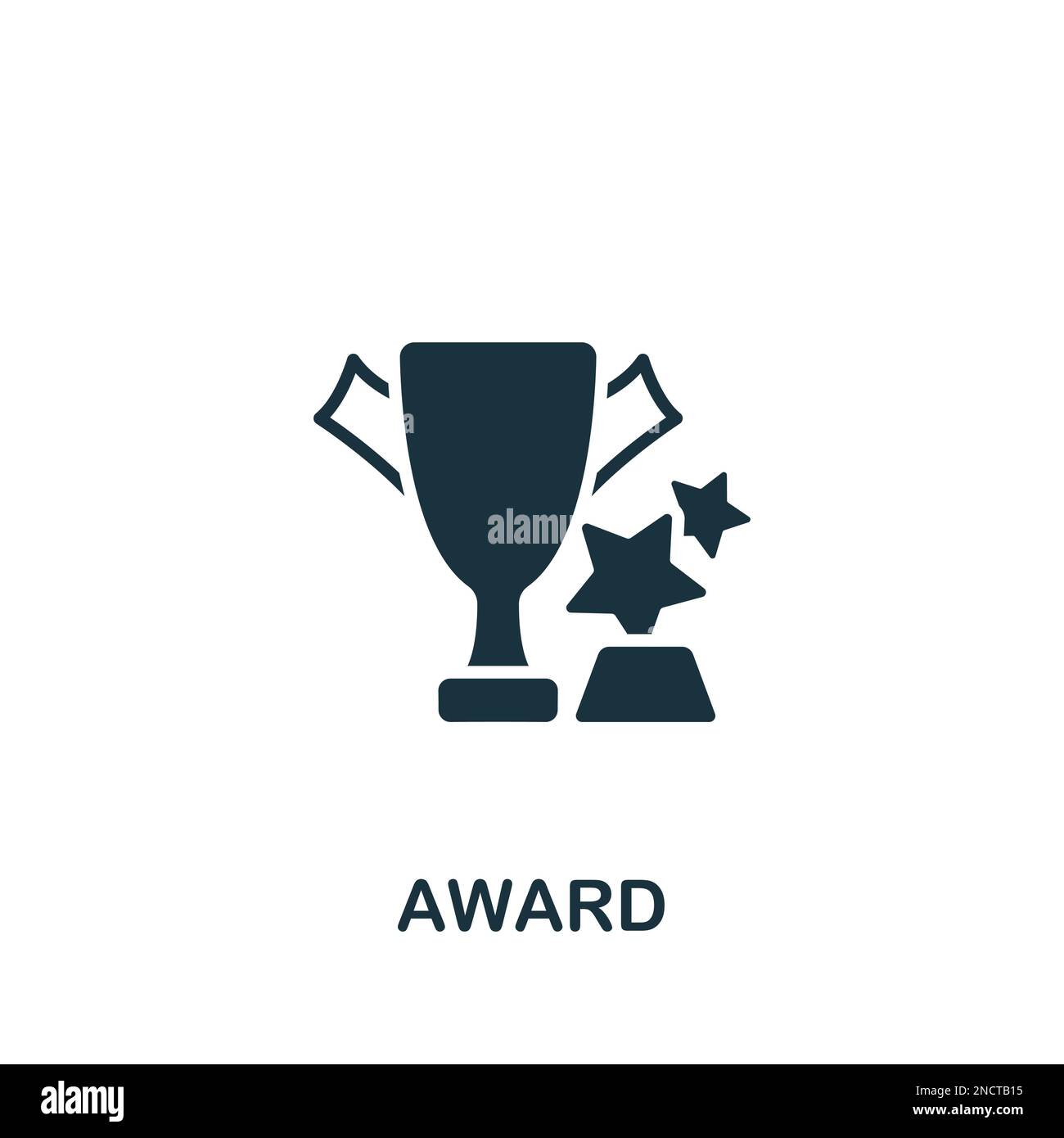 alamy

AWARD

alamy

Image ID: 2NCTB15
www.alamy.com