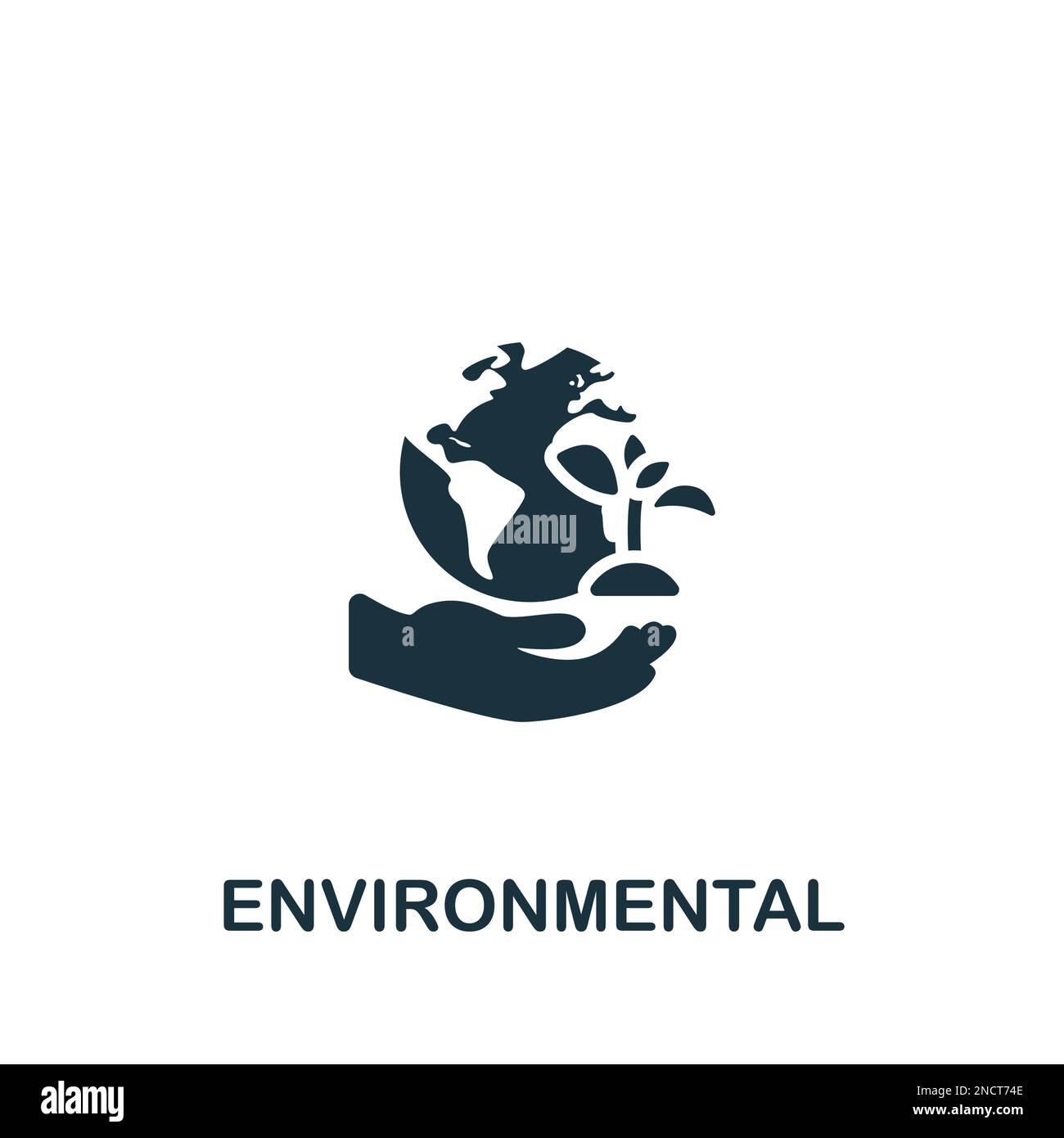 alamy

ENVIRONMENTAL

alamy

Image ID: 2NCT74E
www.alamy.com