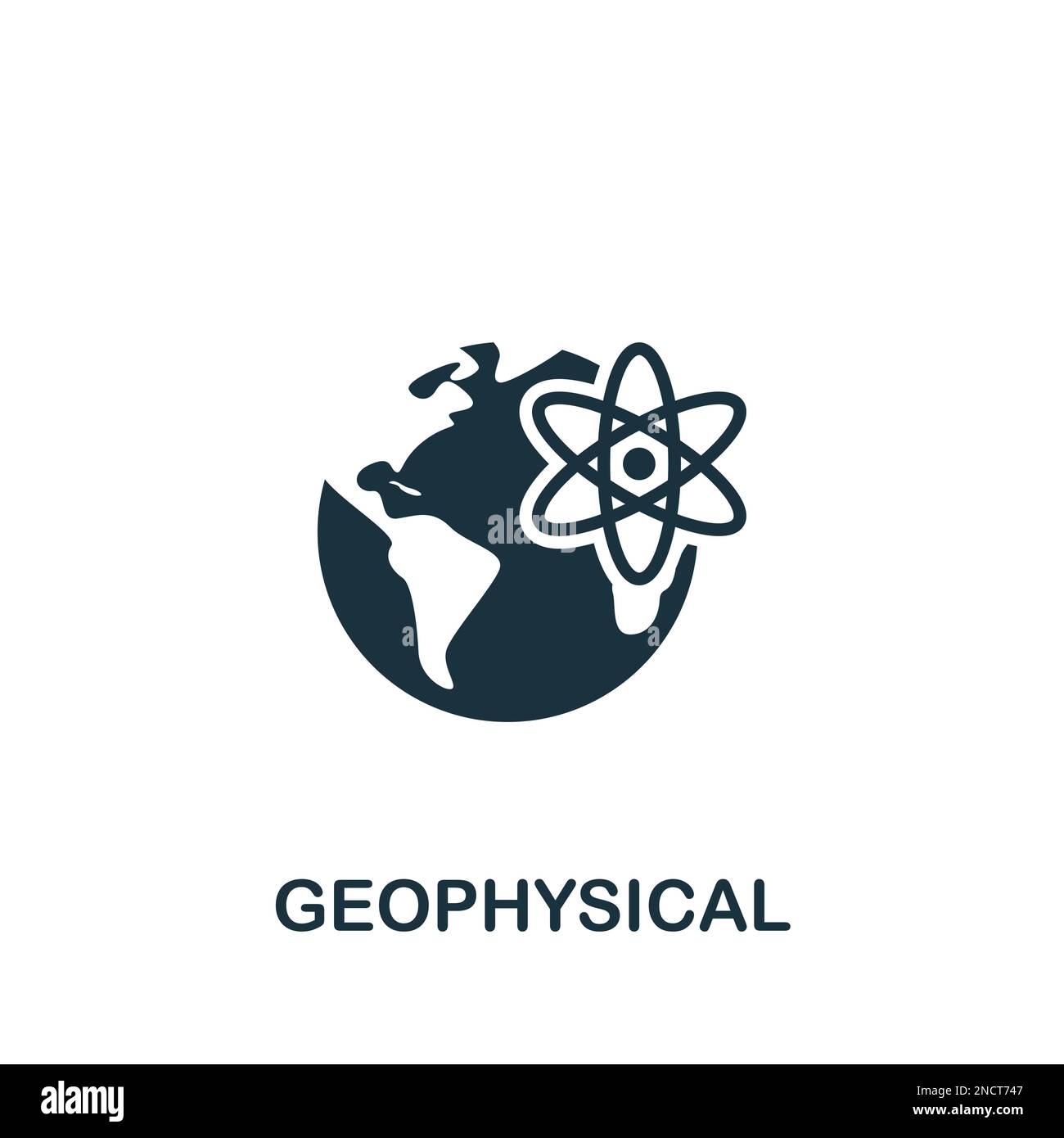 alamy

GEOPHYSICAL

alamy

Image ID: 2NCT747
www.alamy.com