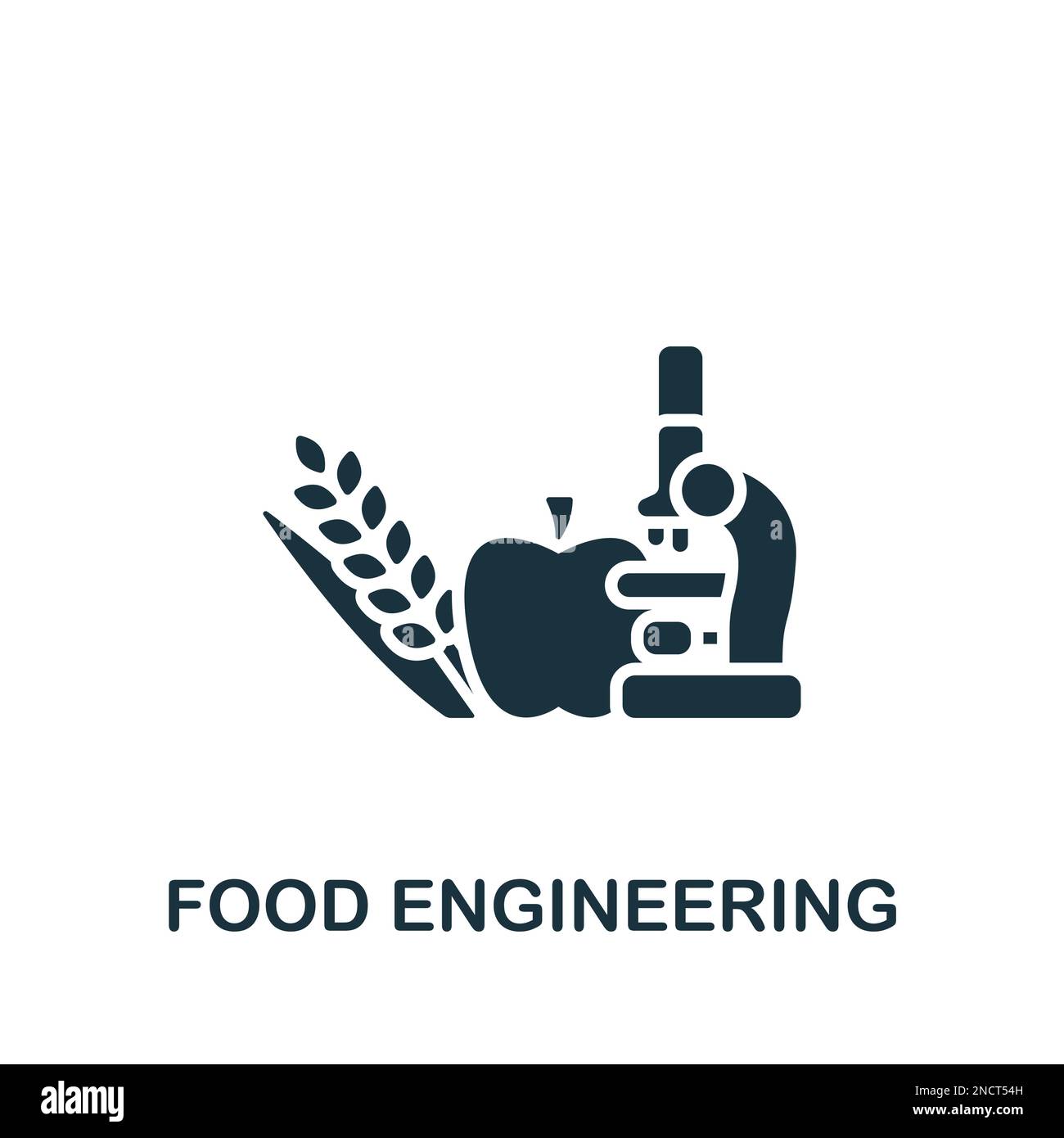 FOOD ENGINEERING

alamy

Image ID: 2NCT54H
www.alamy.com