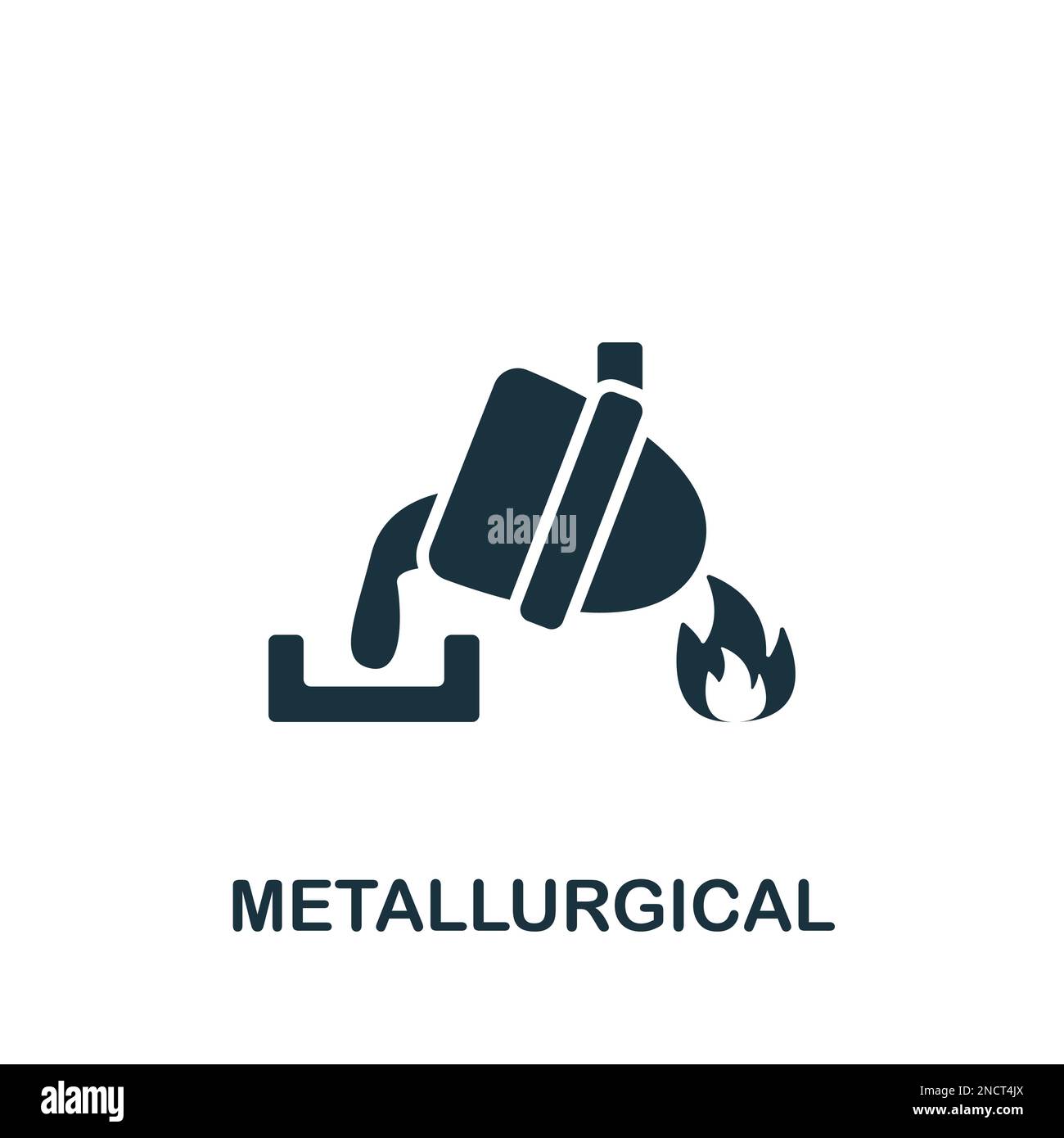 alamy

METALLURGICAL

alamy

Image ID: 2NCT4JX
www.alamy.com