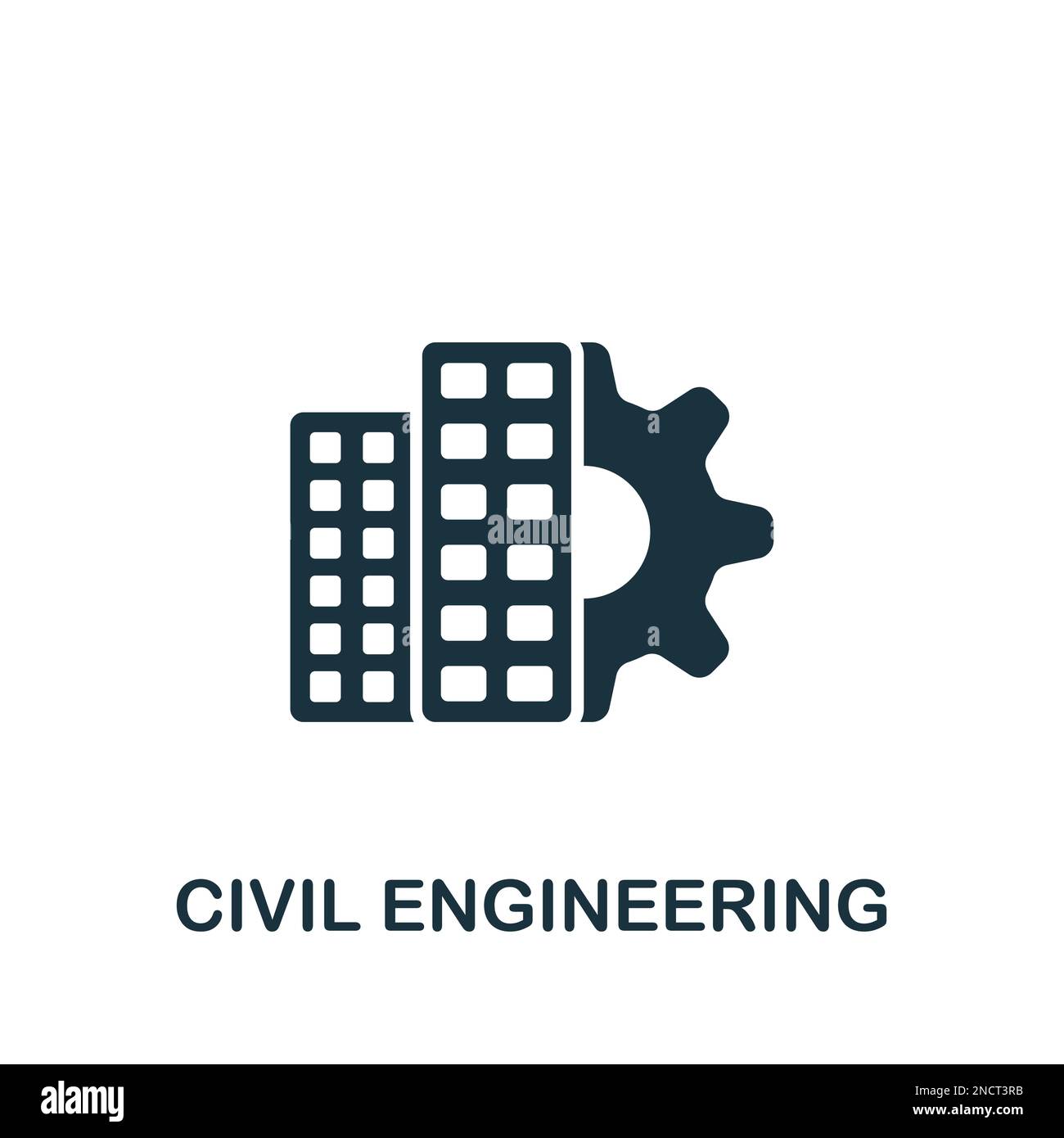 alamy

CIVIL ENGINEERING

alamy

Image ID: 2NCT3RB
www.alamy.com