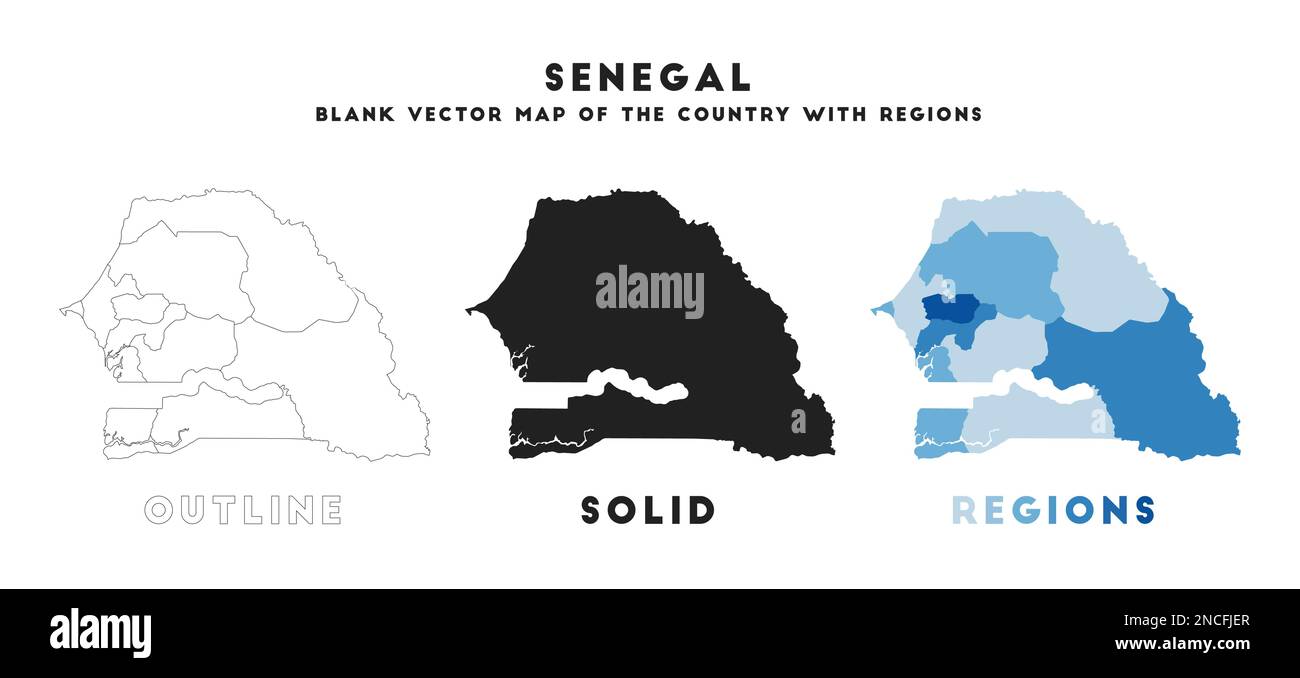 SENEGAL
BLANK VECTOR MAP OF THE COUNTRY WITH REGIONS

alamy

a

OUTLINE

SOLID

REGIONS

alamy

Image ID: 2NCFJER
www.alamy.com