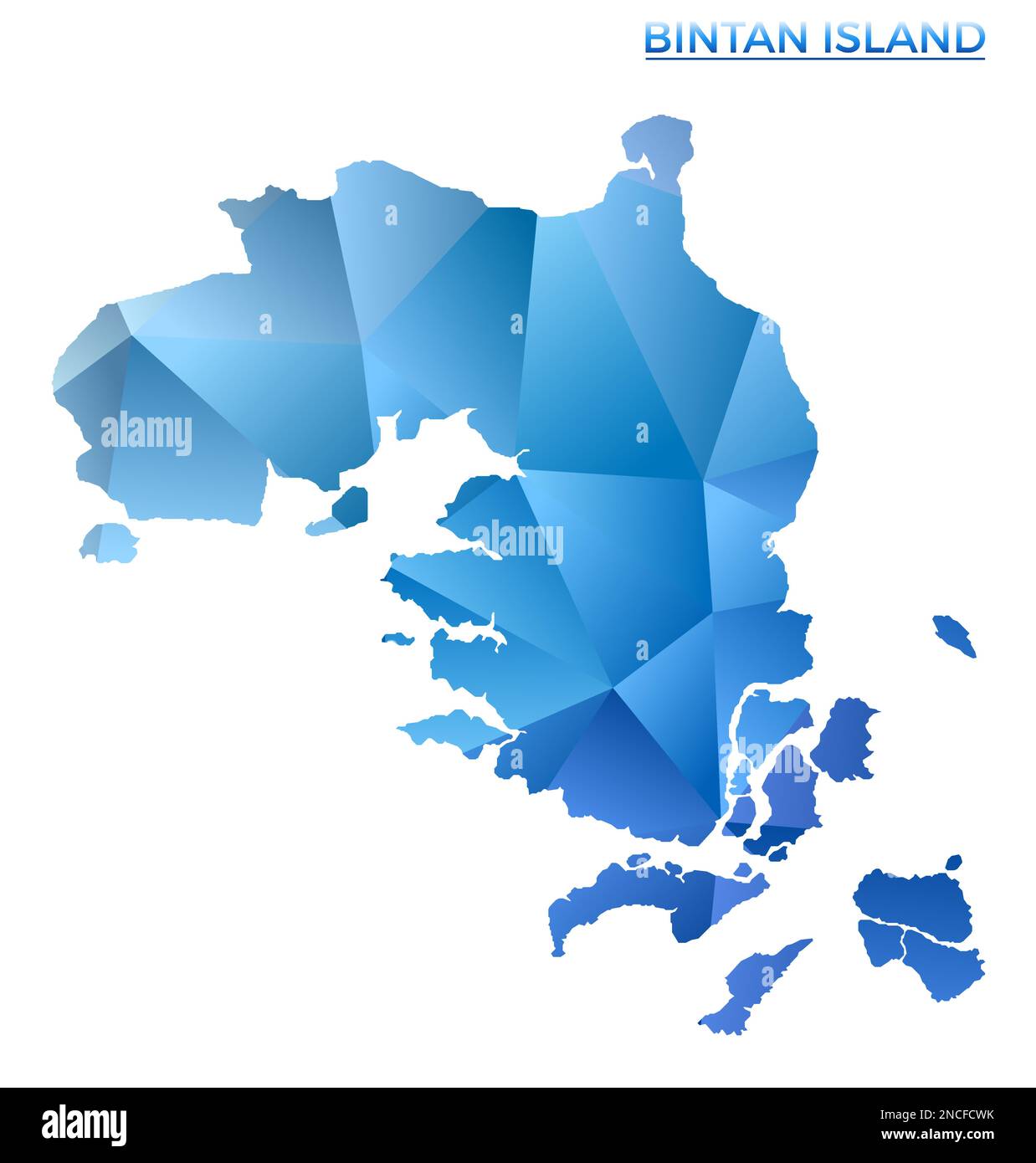 BINTAN ISLAND

alamy
alamy
alamy

alamy
Image ID: 2NCFCWK
www.alamy.com