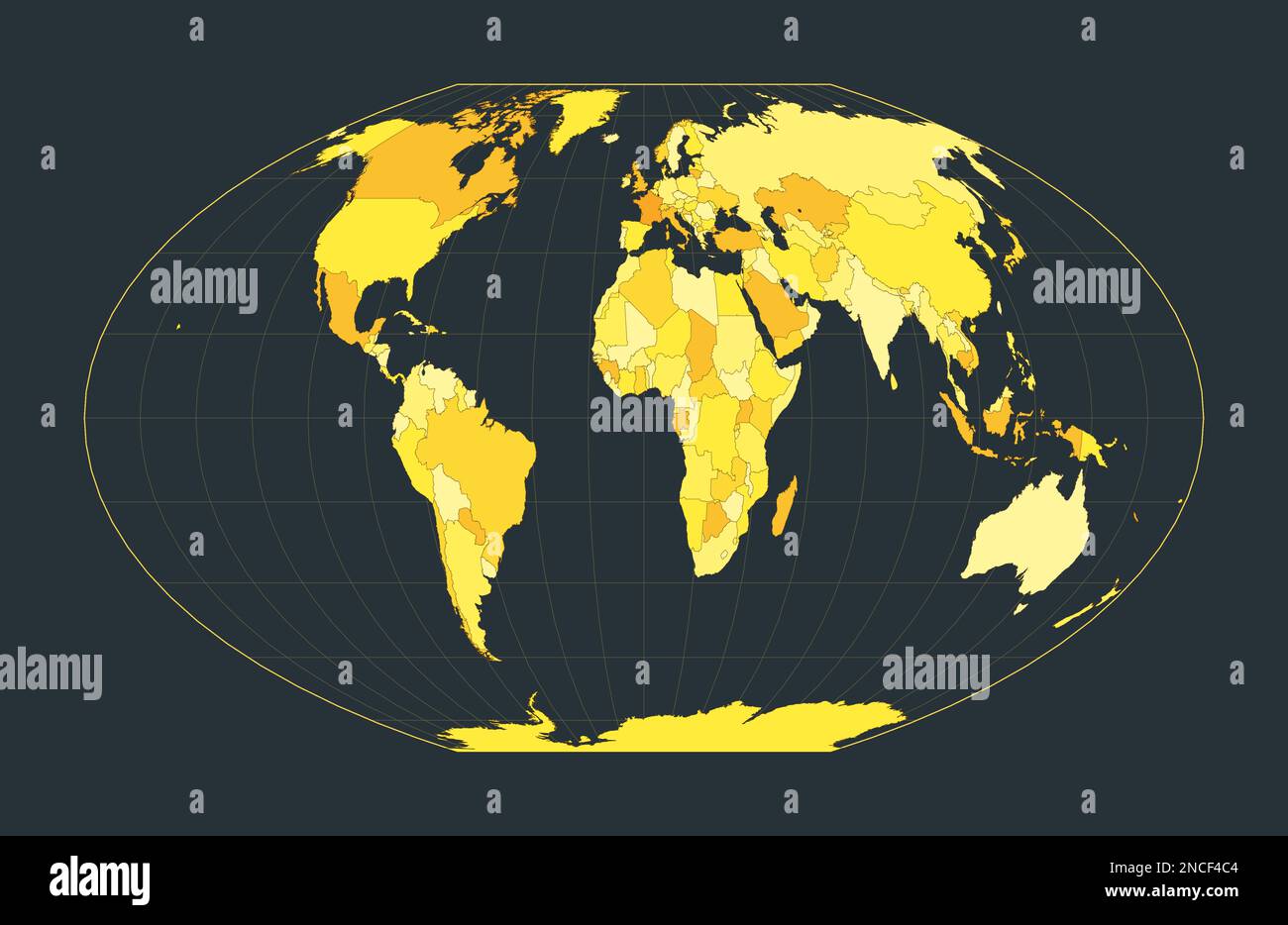 alamy
alamy
alamy
alamy
alamy

alamy

Image ID: 2NCF4C4
www.alamy.com