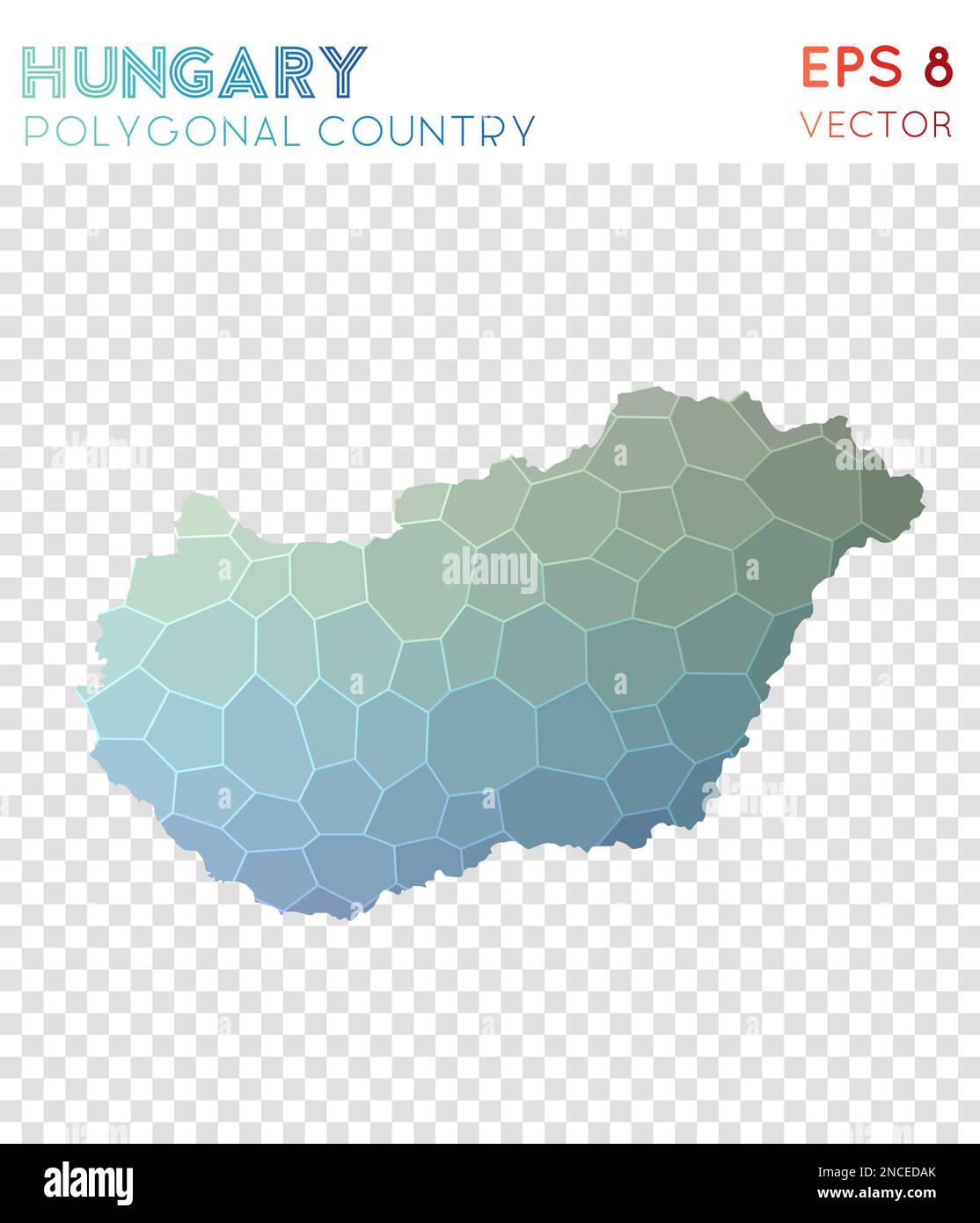 HUNGARY
POLYGONAL COUNTRY

EPS 8
VECTOR

alamy

alamy

Image ID: 2NCEDAK
www.alamy.com