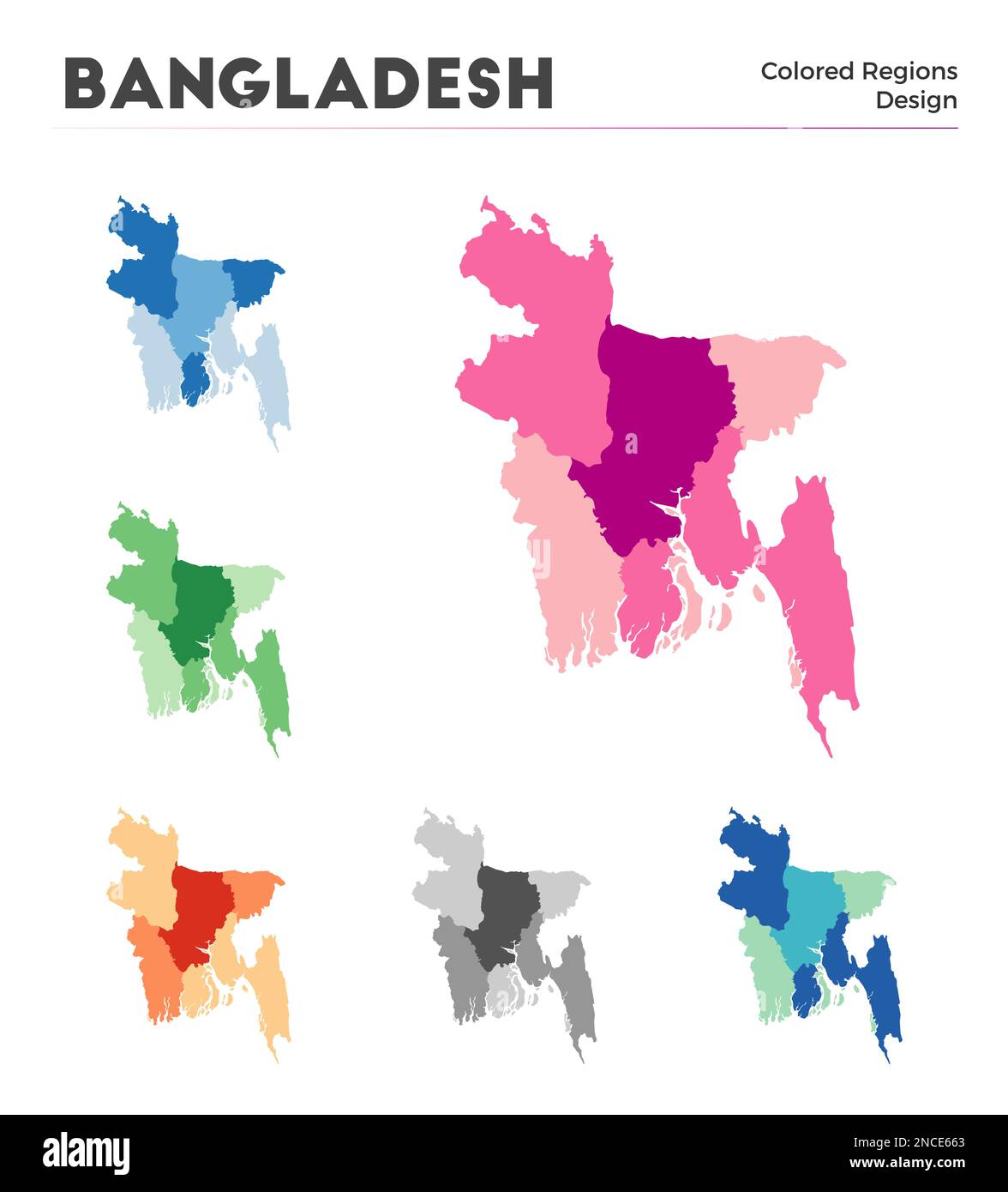 BANGLADESH

Colored Regions Design

alamy

Image ID: 2NCE663
www.alamy.com