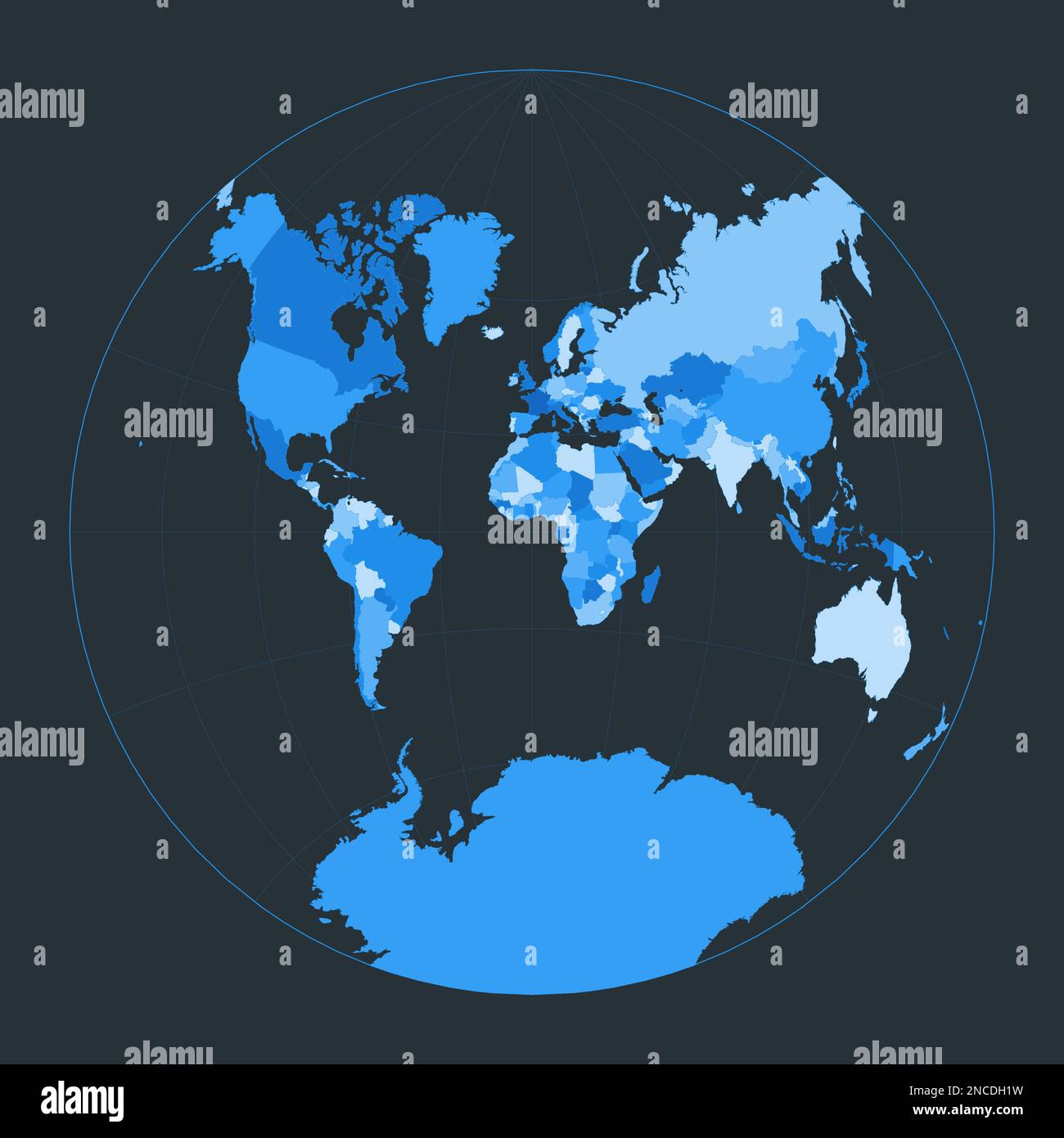 alamy

alamy

alamy

alamy

alamy

alamy

alamy

alamy

alamy

Image ID: 2NCDH1W
www.alamy.com