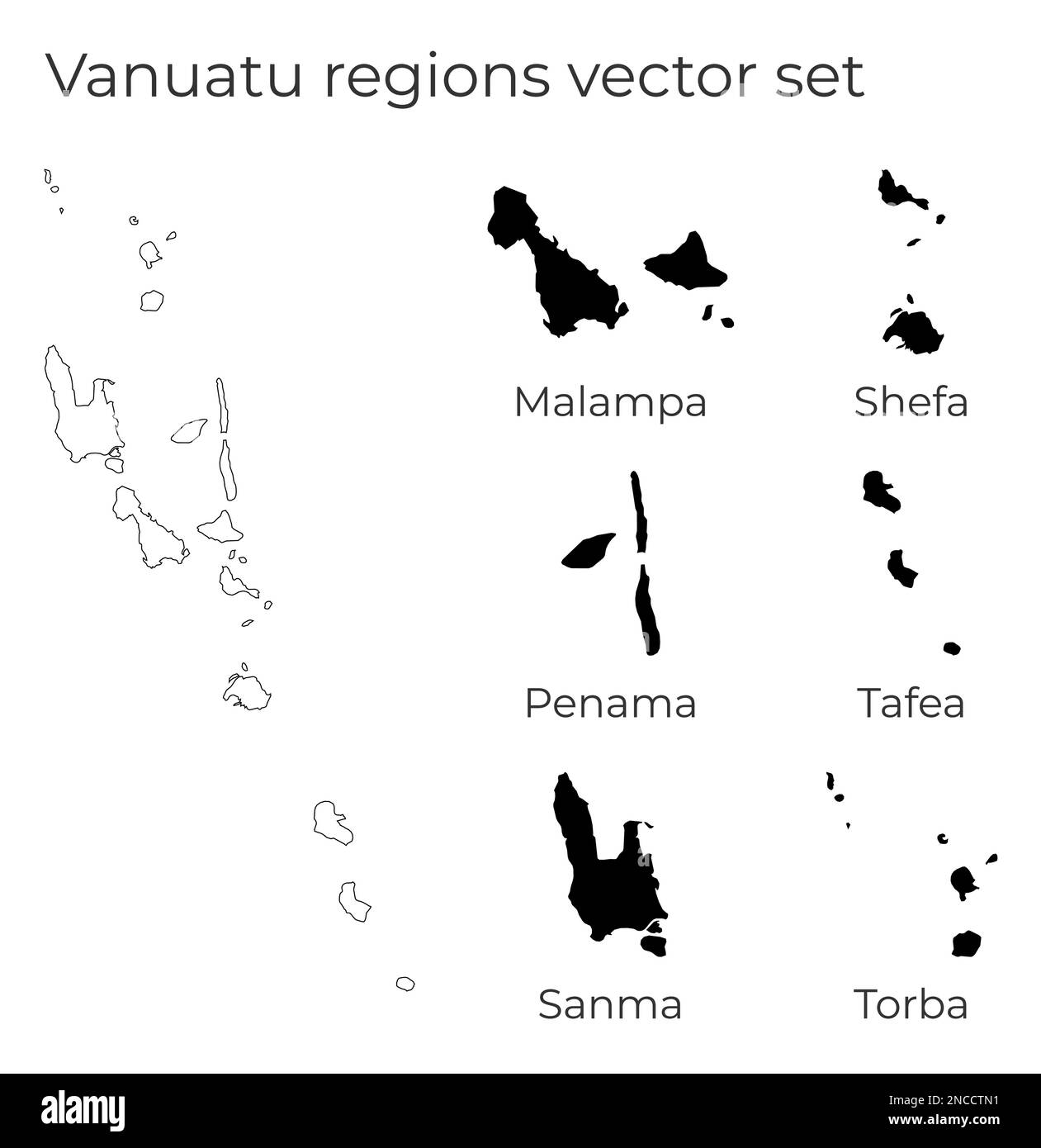 Vanuatu regions vector set

Malampa

Shefa

Penama

Tafea

Sanma

Torba

alamy

Image ID: 2NCCTN1
www.alamy.com