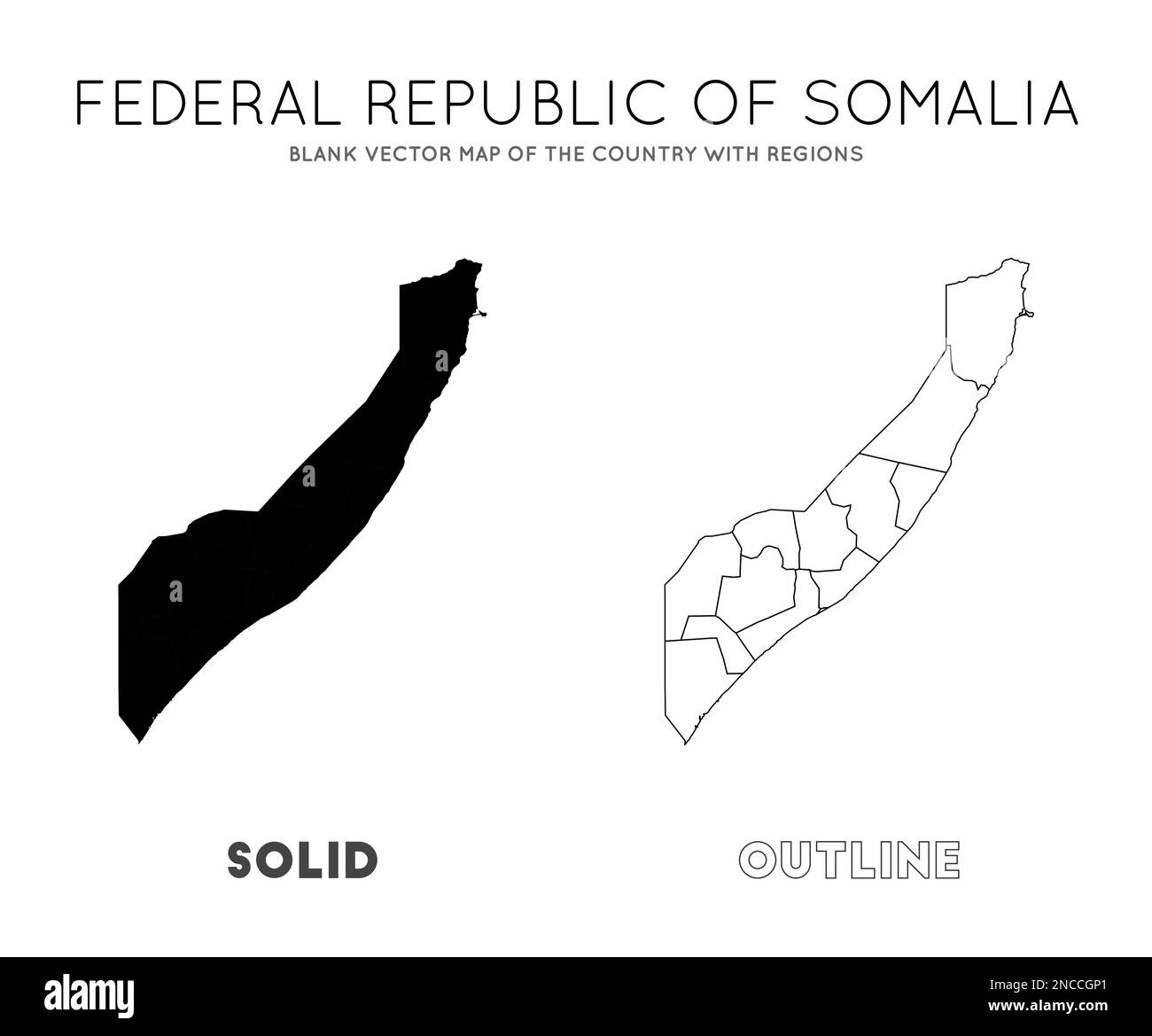 FEDERAL REPUBLIC OF SOMALIA

BLANK VECTOR MAP OF THE COUNTRY WITH REGIONS

a

a

a

SOLID

OUTLINE

alamy

Image ID: 2NCCGP1
www.alamy.com