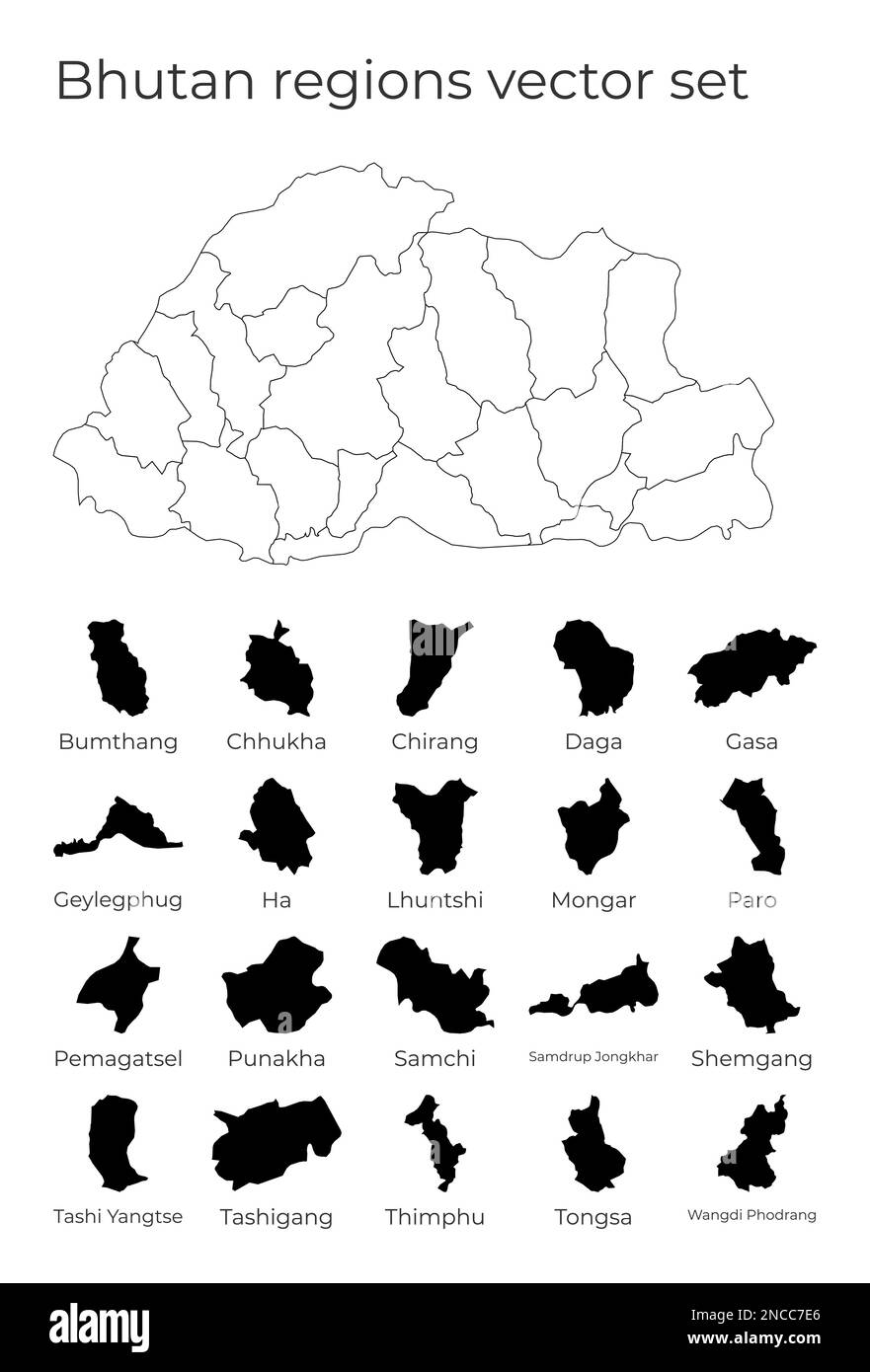 Bhutan regions vector set

Bumthang
Chhukha
Chirang
Daga
Gasa
Geylegphug
Ha
Lhuntshi
Mongar
Paro
Pemagatsel
Punakha
Samchi
Samdrup Jongkhar
Shemgang
Tashi Yangtse
Tashigang
Thimphu
Tongsa
Wangdi Phodrang

alamy

Image ID: 2NCC7E6
www.alamy.com