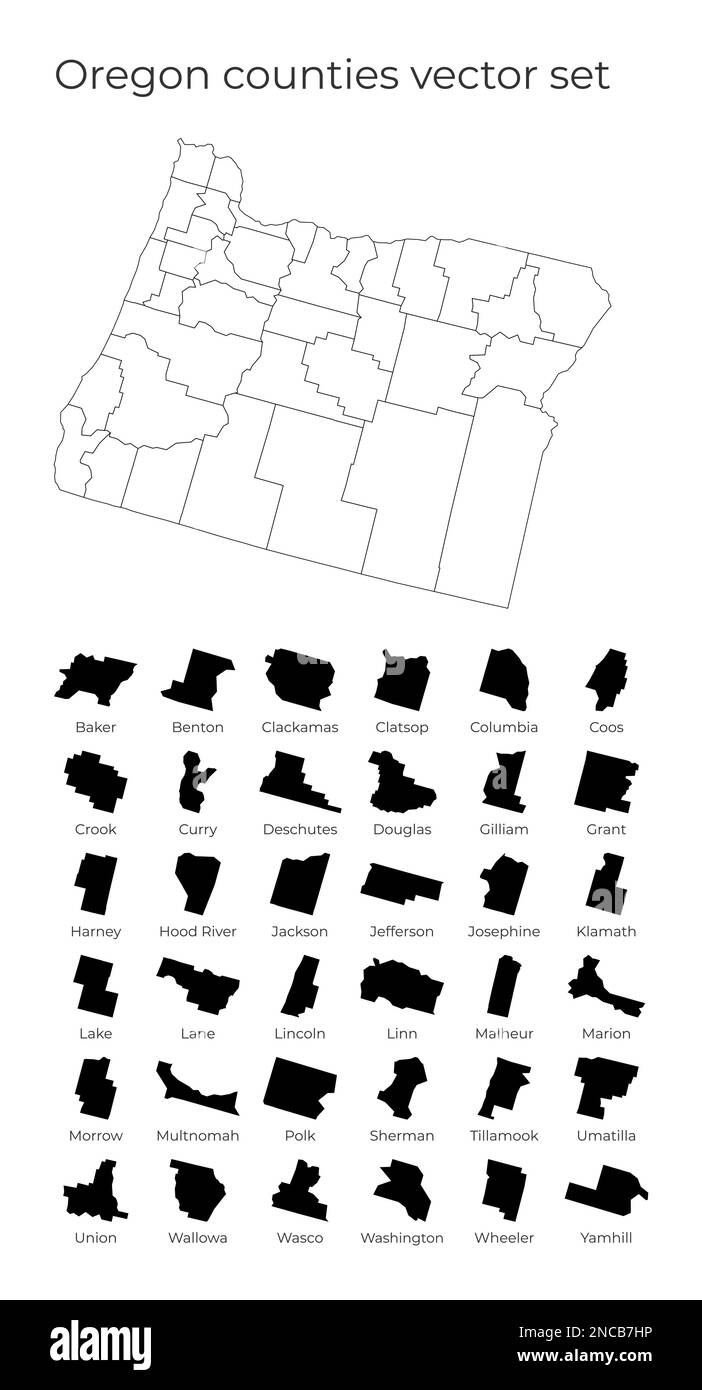 Oregon counties vector set

Baker Benton Clackamas Clatsop Columbia Coos

Crook Curry Deschutes Douglas Gilliam Grant

Harney Hood River Jackson Jefferson Josephine Klamath

Lake Lane Lincoln Linn Malheur Marion

Morrow Multnomah Polk Sherman Tillamook Umatilla

Union Wallowa Wasco Washington Wheeler Yamhill

alamy

Image ID: 2NCB7HP
www.alamy.com