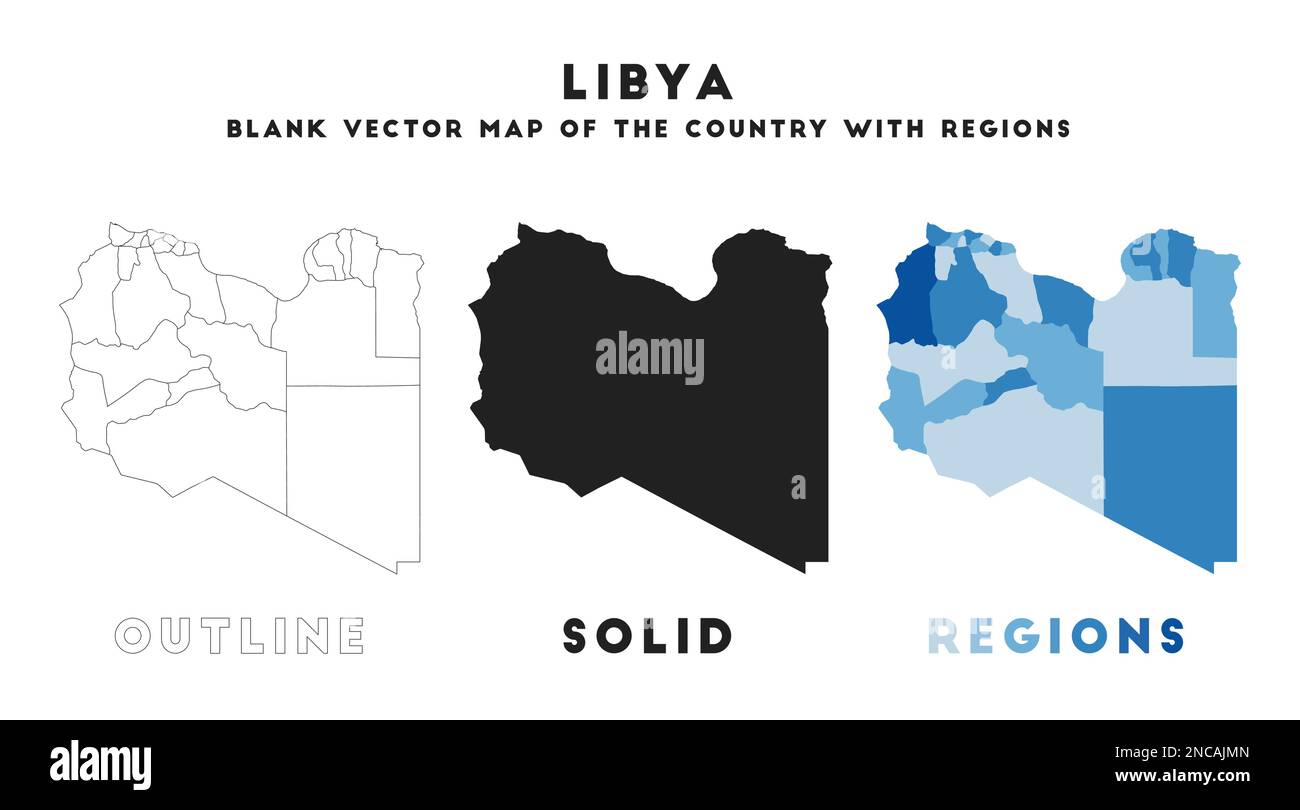 LIBYA
BLANK VECTOR MAP OF THE COUNTRY WITH REGIONS

alamy

OUTLINE SOLID REGIONS

alamy
Image ID: 2NCAJMN
www.alamy.com