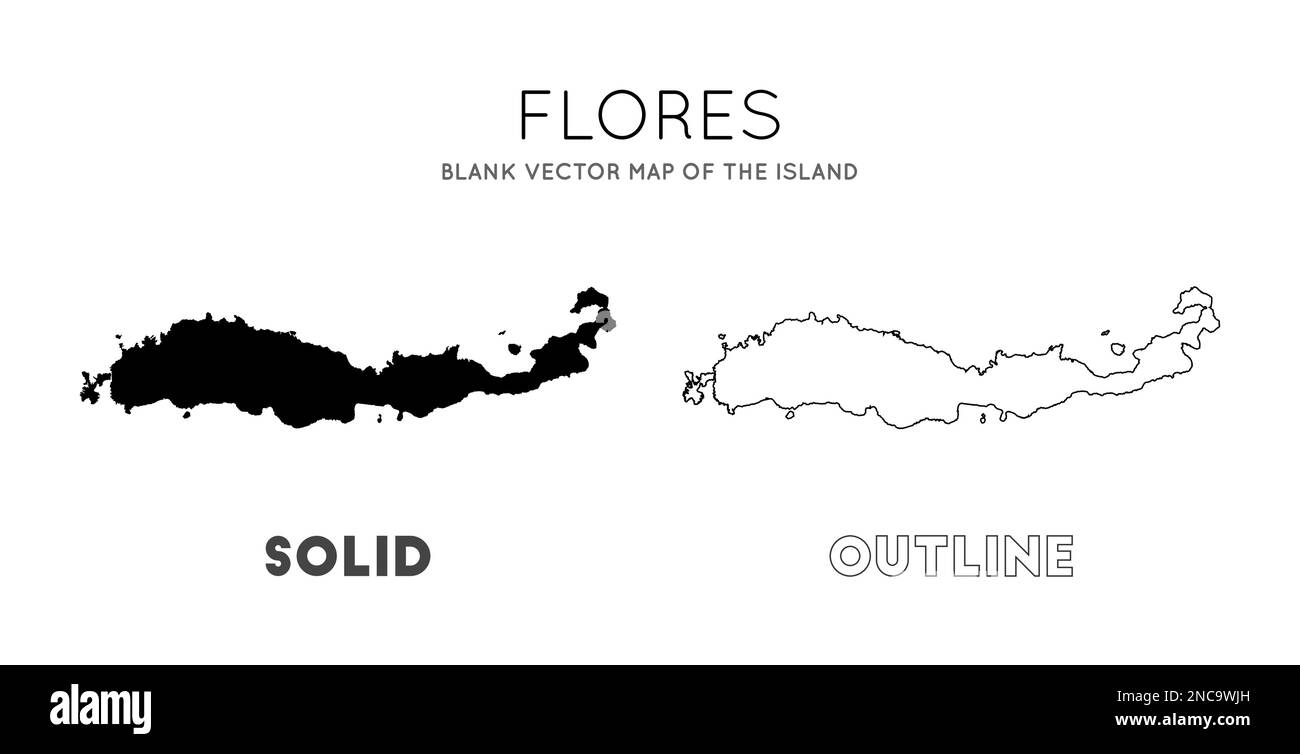 FLORES
BLANK VECTOR MAP OF THE ISLAND

SOLID

OUTLINE

alamy

Image ID: 2NC9WJH
www.alamy.com