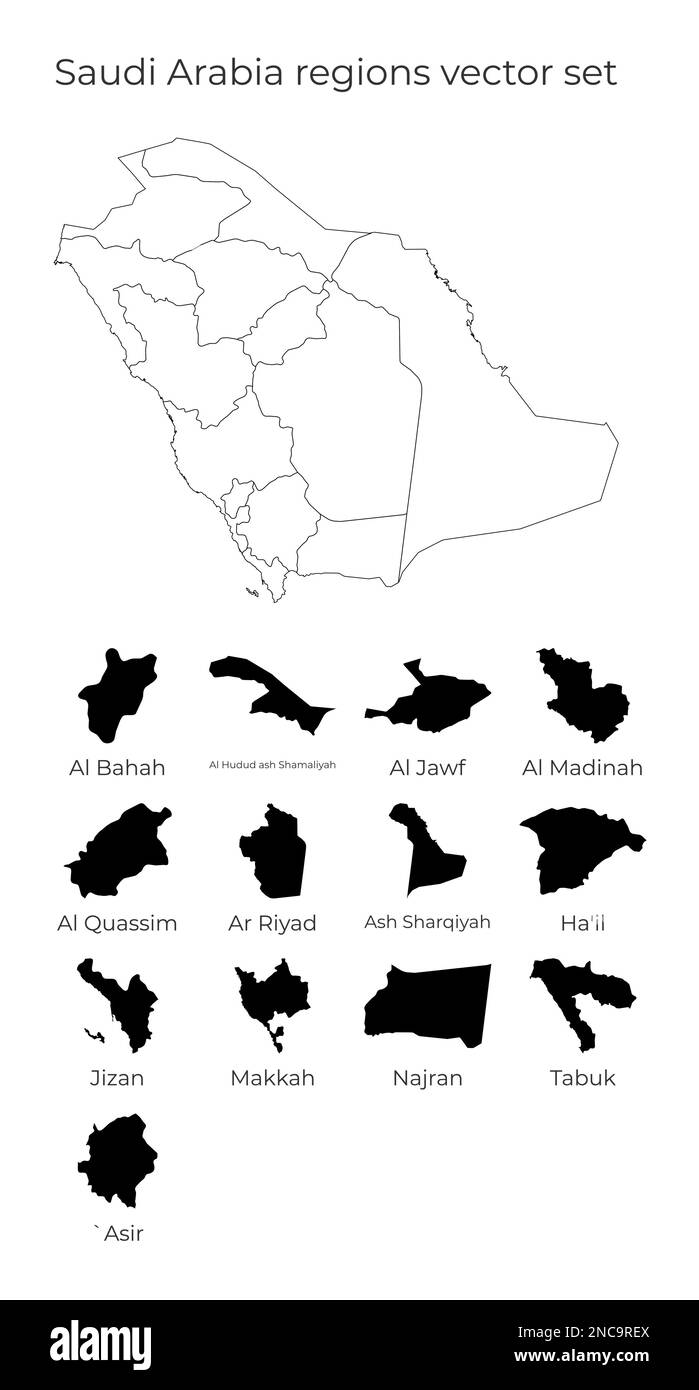 Saudi Arabia regions vector set

Al Bahah

Al Hudud ash Shamaliyah

Al Jawf

Al Madinah

Al Quassim

Ar Riyad

Ash Sharqiyah

Ha'il

Jizan

Makkah

Najran

Tabuk

`Asir

alamy

Image ID: 2NC9REX
www.alamy.com