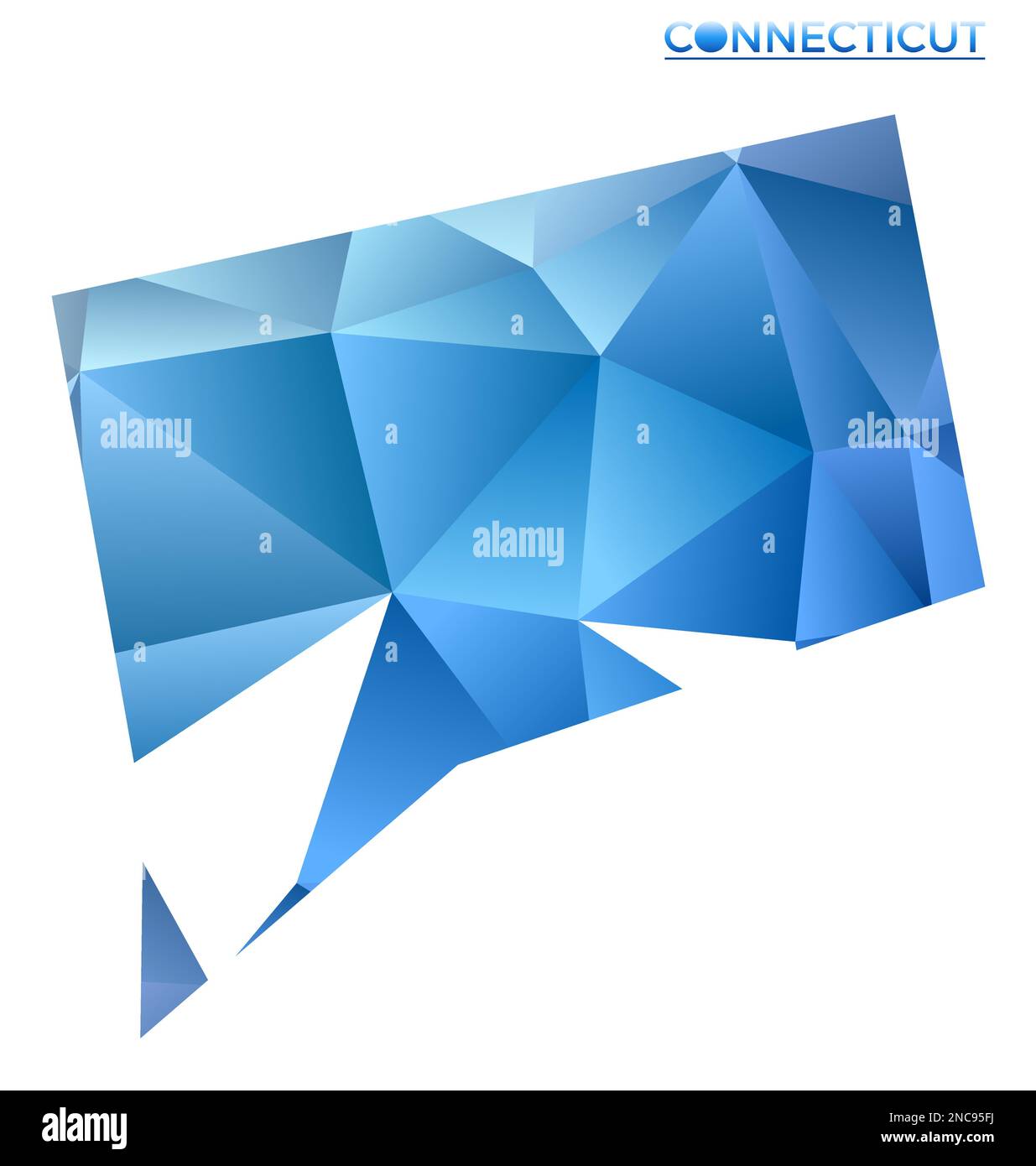 CONNECTICUT

alamy

alamy

alamy

alamy

Image ID: 2NC95FJ
www.alamy.com