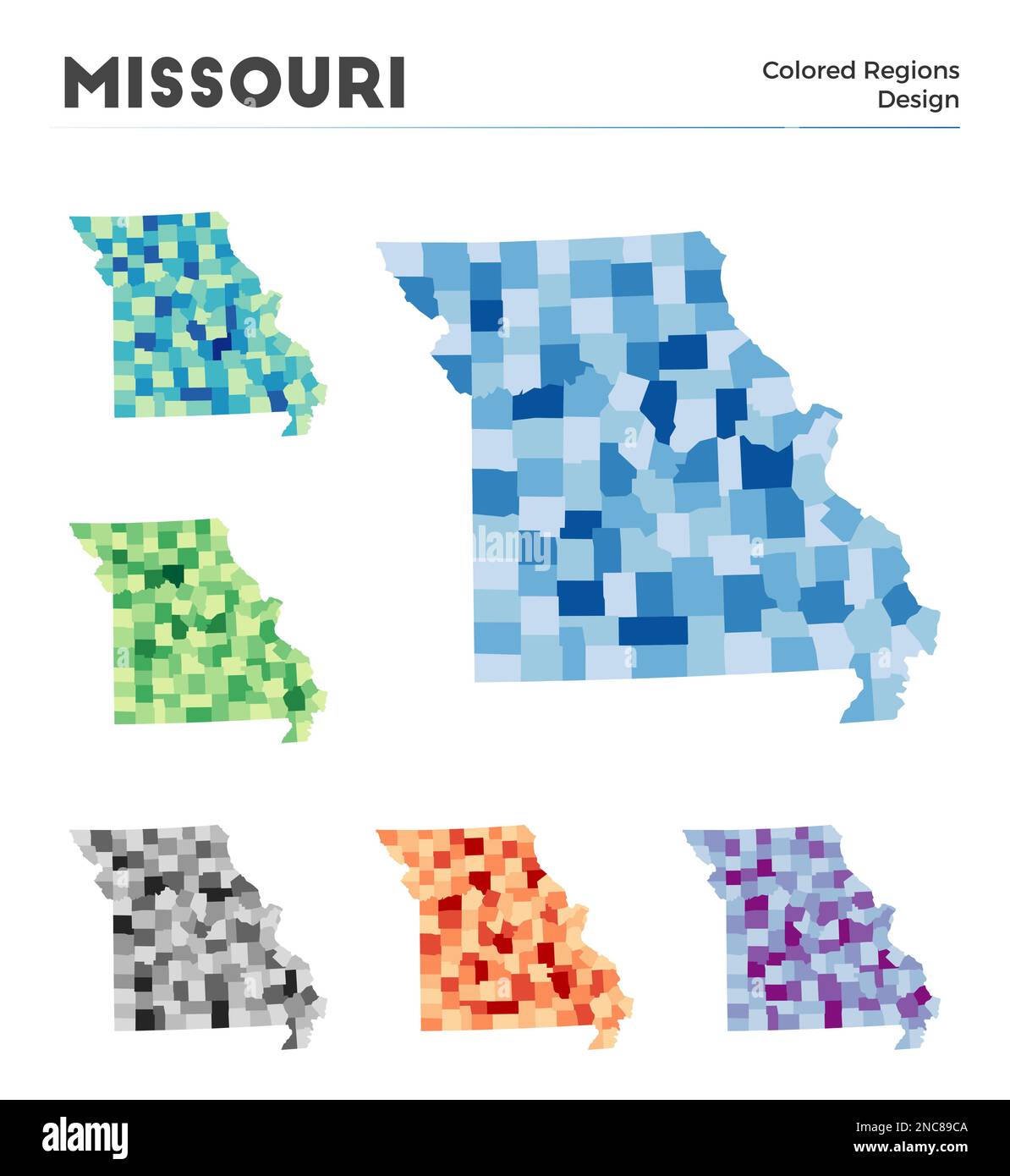 MISSOURI

Colored Regions Design

alamy

alamy

Image ID: 2NC89CA
www.alamy.com