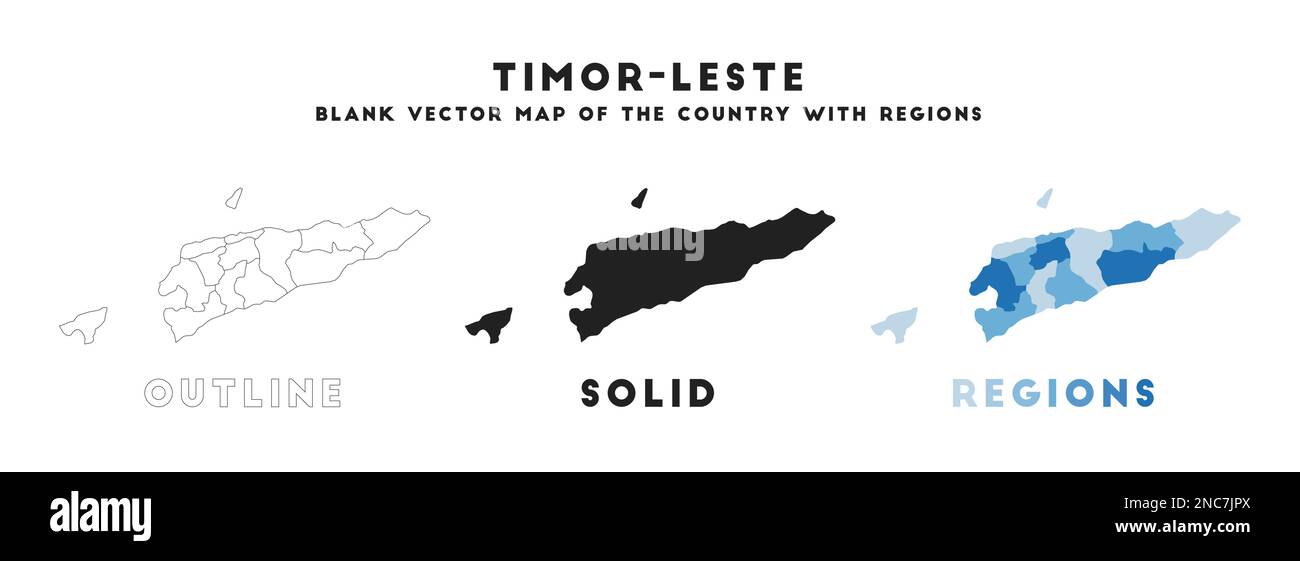 TIMOR-LESTE

BLANK VECTOR MAP OF THE COUNTRY WITH REGIONS

alamy

OUTLINE

SOLID

REGIONS

alamy

Image ID: 2NC7JPX
www.alamy.com