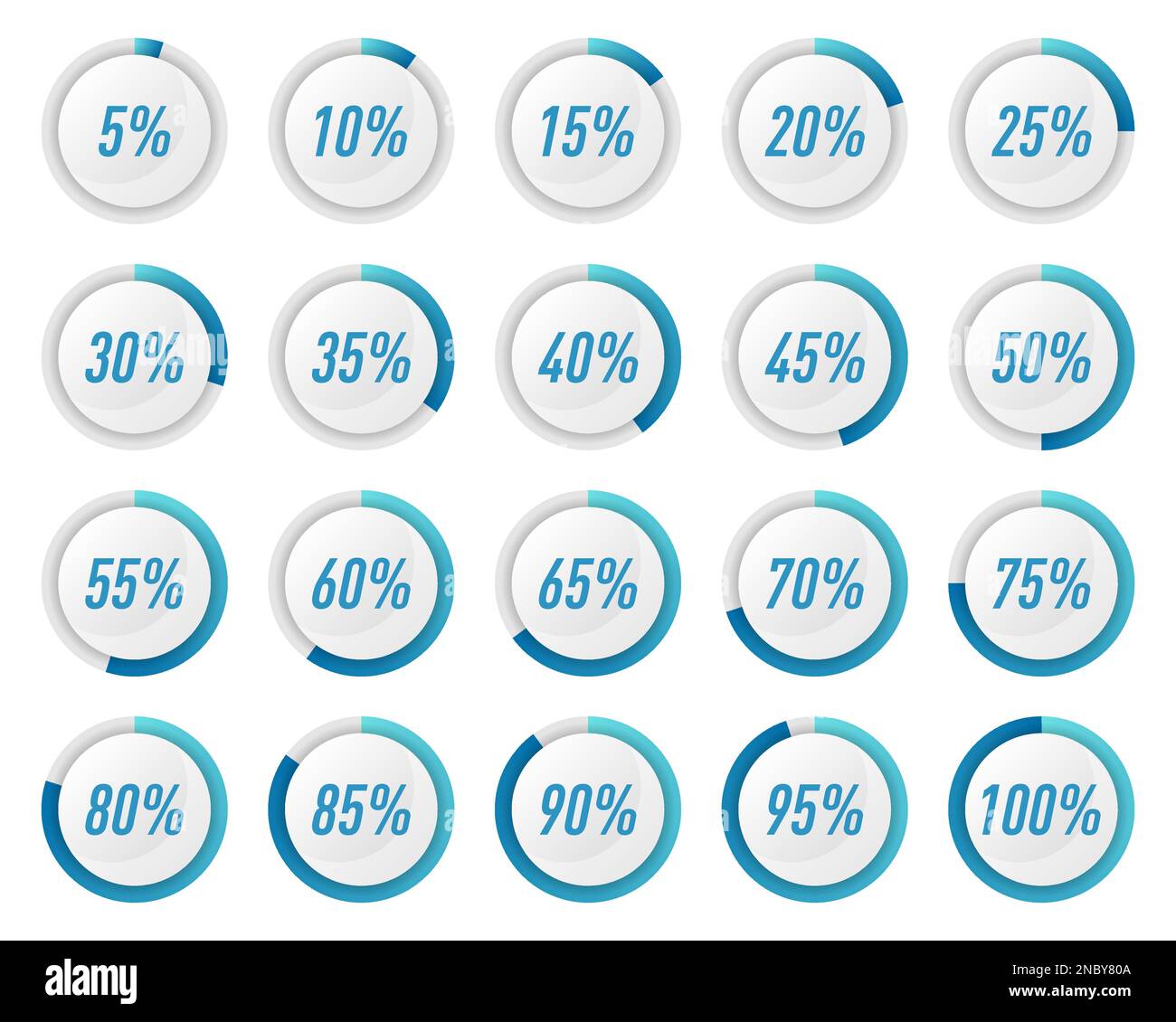 5% 10% 15% 20% 25%

30% 35% 40% 45% 50%

55% 60% 65% 70% 75%

80% 85% 90% 95% 100%

alamy

Image ID: 2NBY80A
www.alamy.com