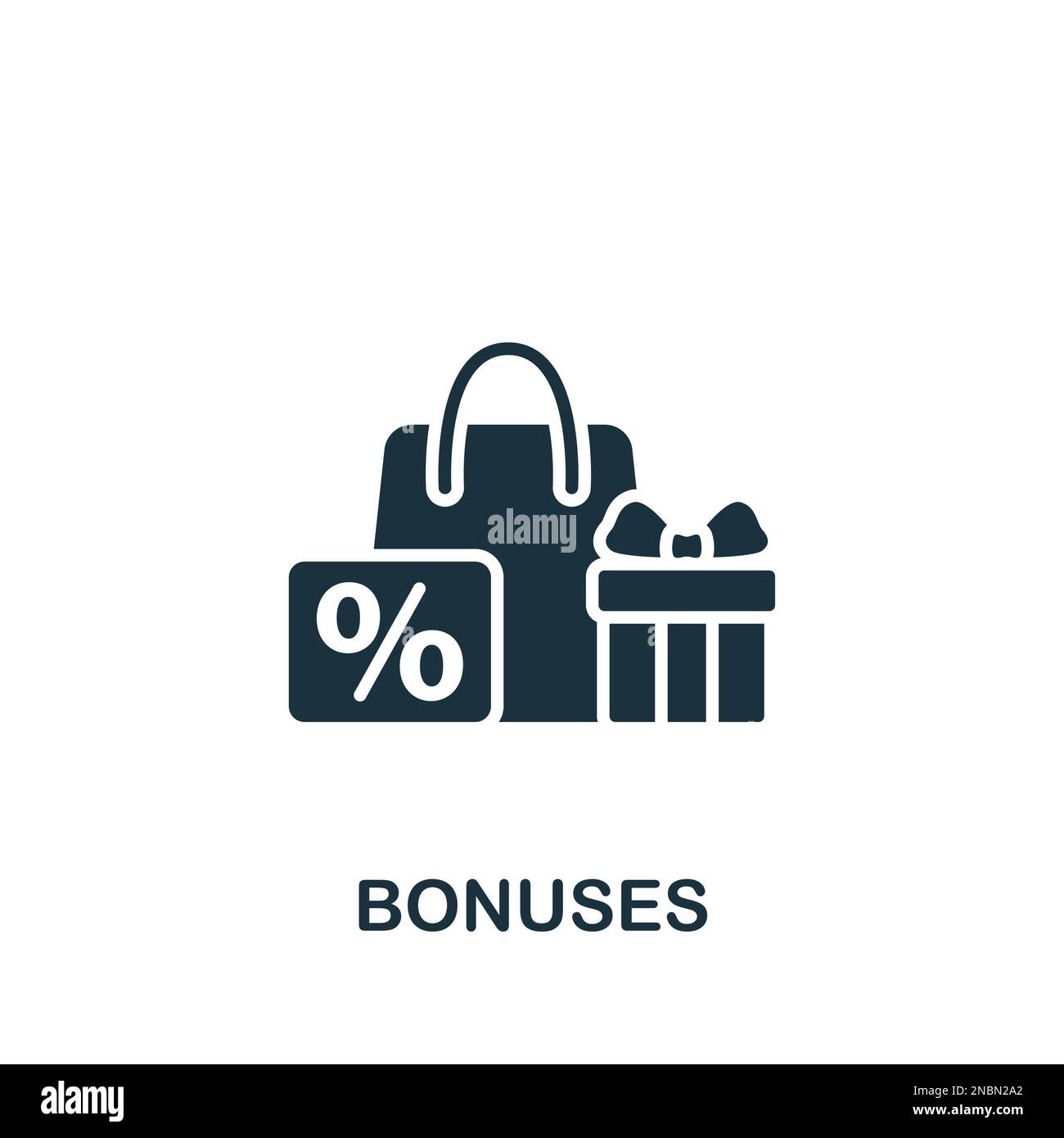 alamy

%

BONUSES

alamy

Image ID: 2NBN2A2
www.alamy.com