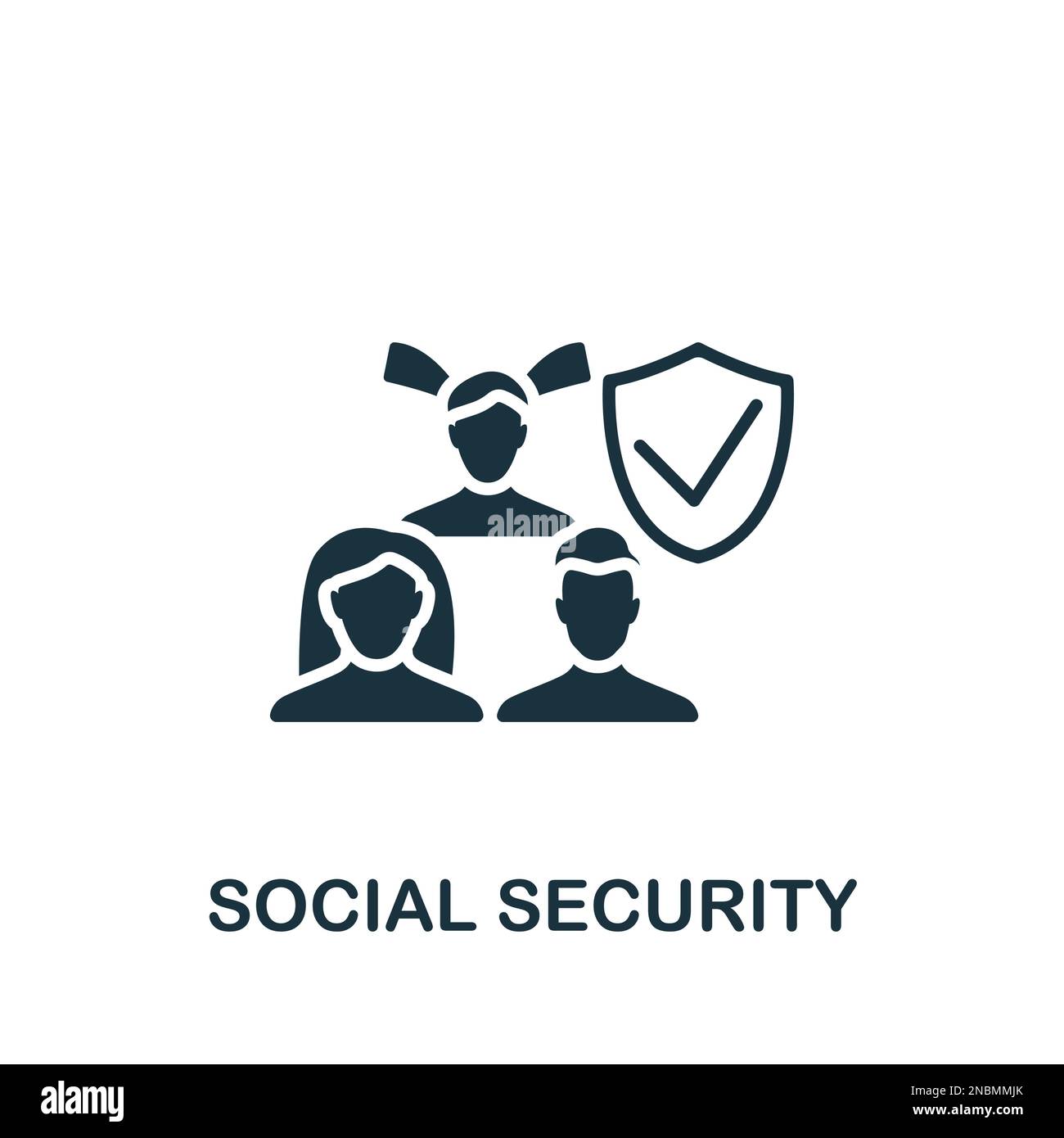 alamy

SOCIAL SECURITY

alamy

Image ID: 2NBMMJK
www.alamy.com