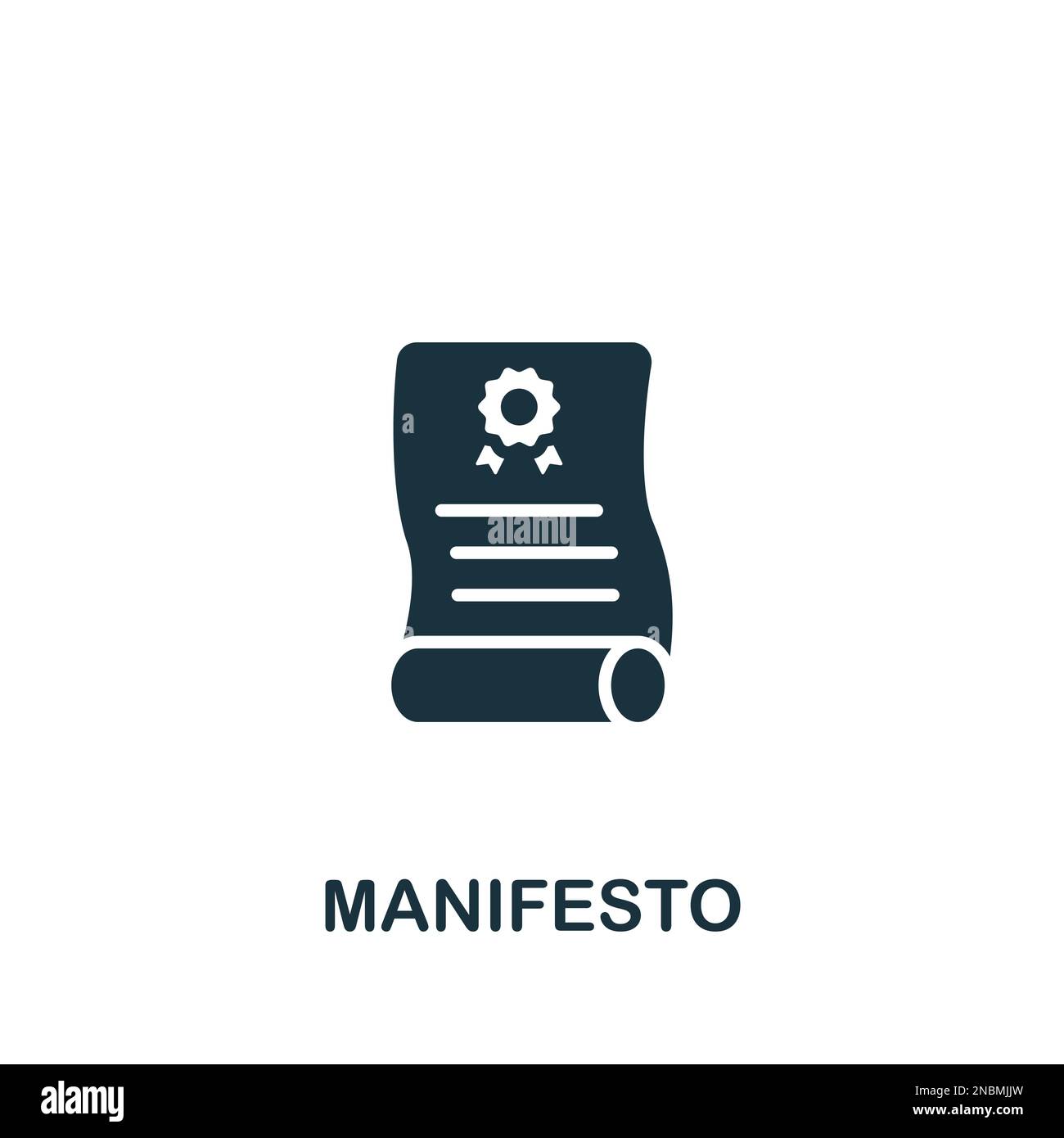 a
alamy
a

MANIFESTO

alamy

Image ID: 2NBMJJW
www.alamy.com