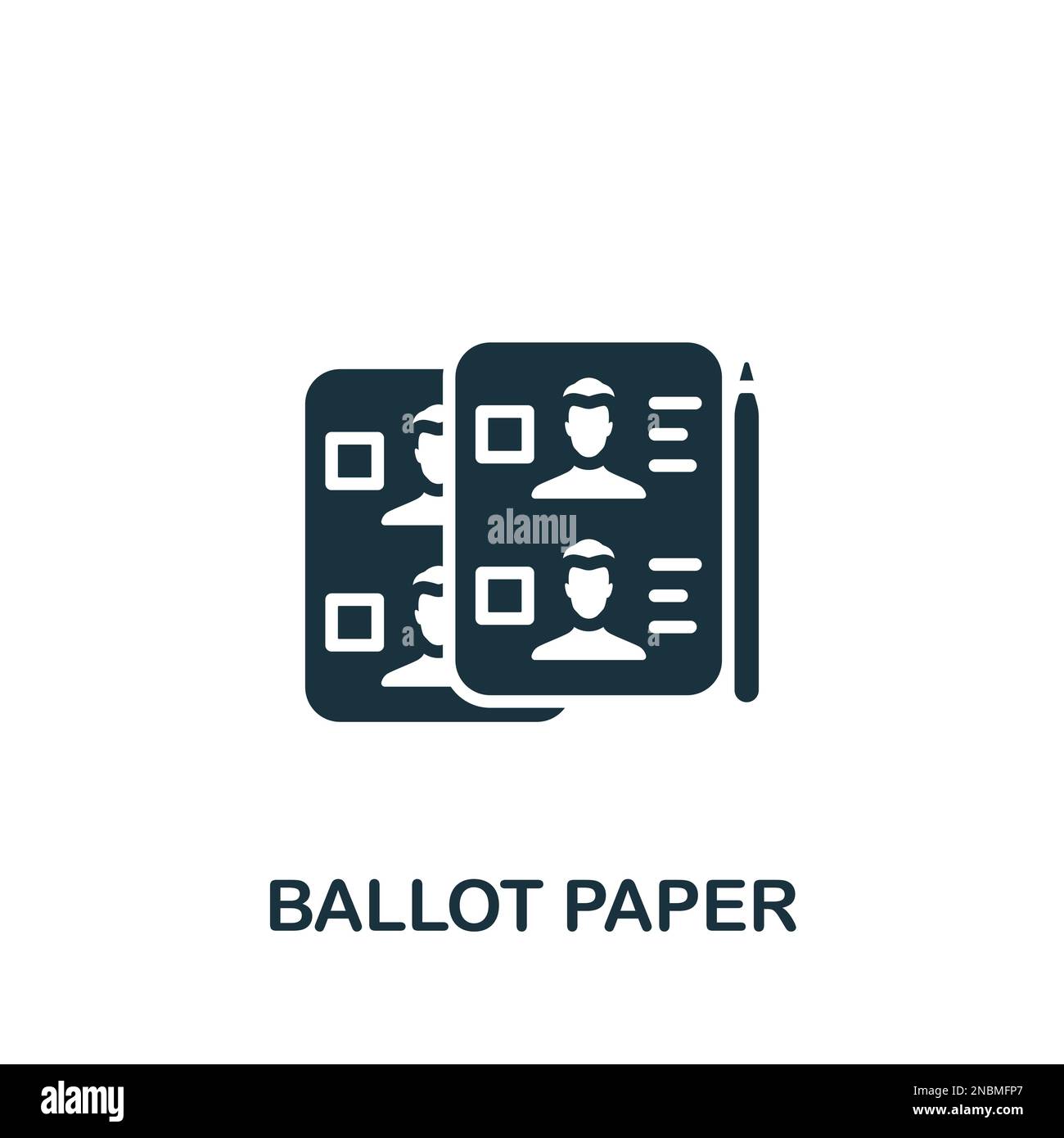 alamy

BALLOT PAPER

alamy

Image ID: 2NBMFP7
www.alamy.com