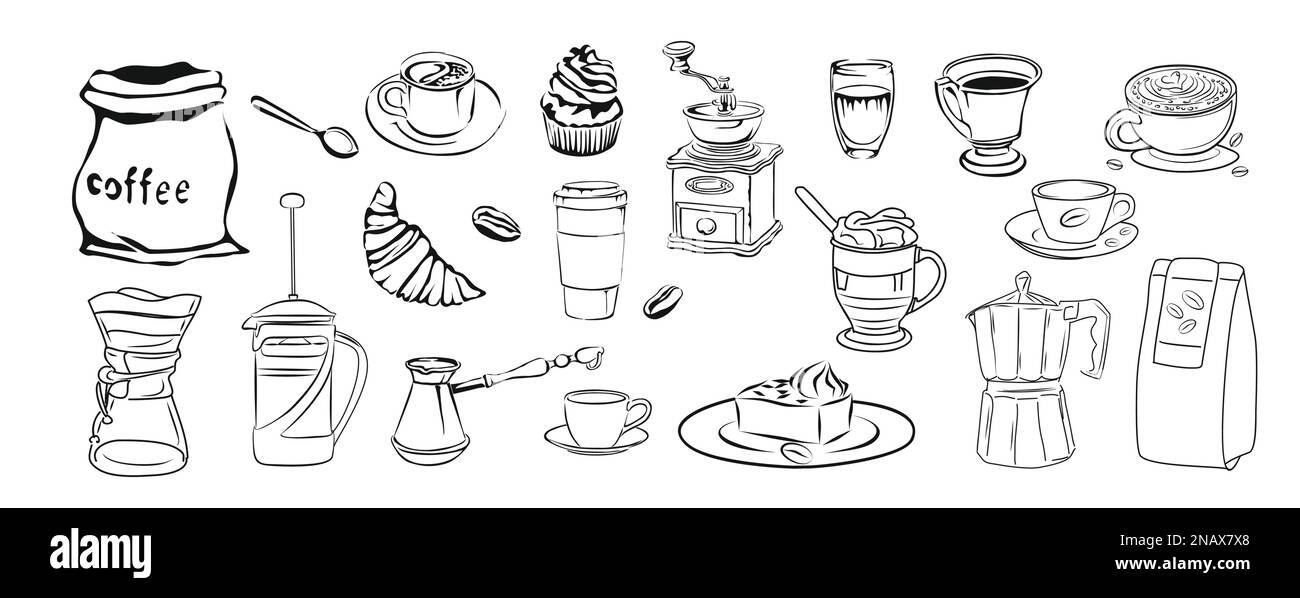 coffee

alamy

Image ID: 2NAX7X8
www.alamy.com