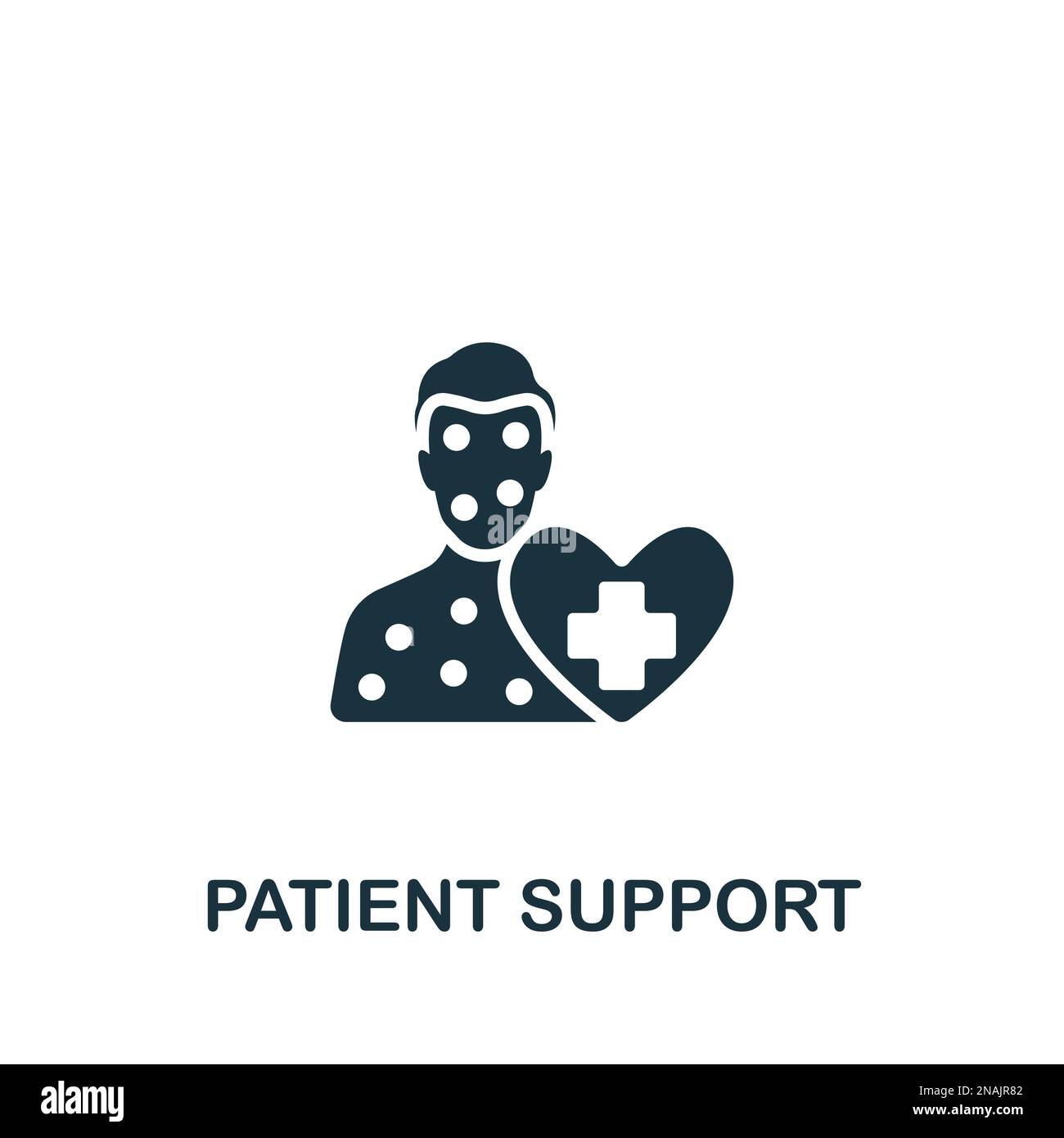 alamy

PATIENT SUPPORT

alamy

Image ID: 2NAJR82
www.alamy.com