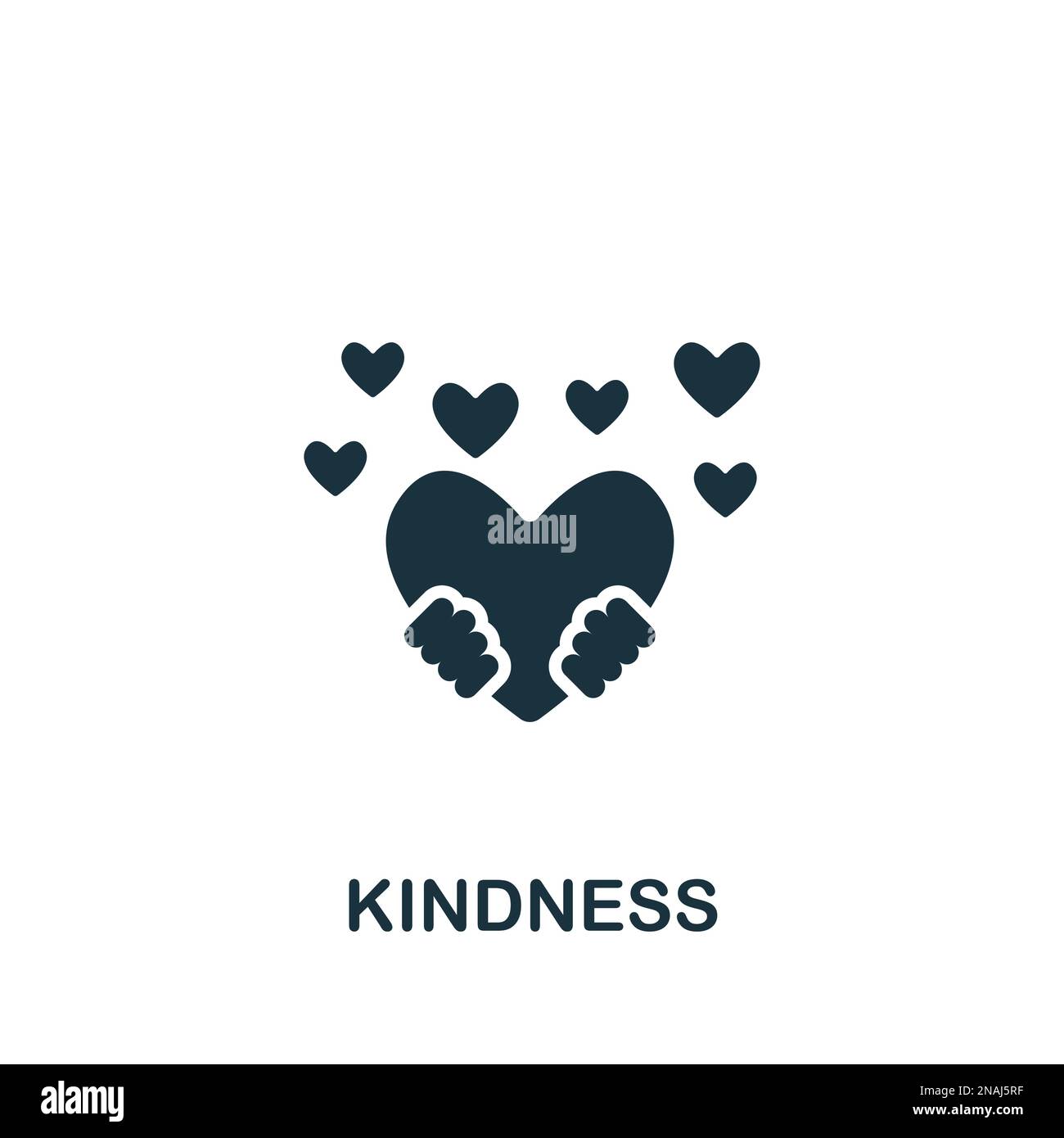 alamy

KINDNESS

alamy

Image ID: 2NAJ5RF
www.alamy.com