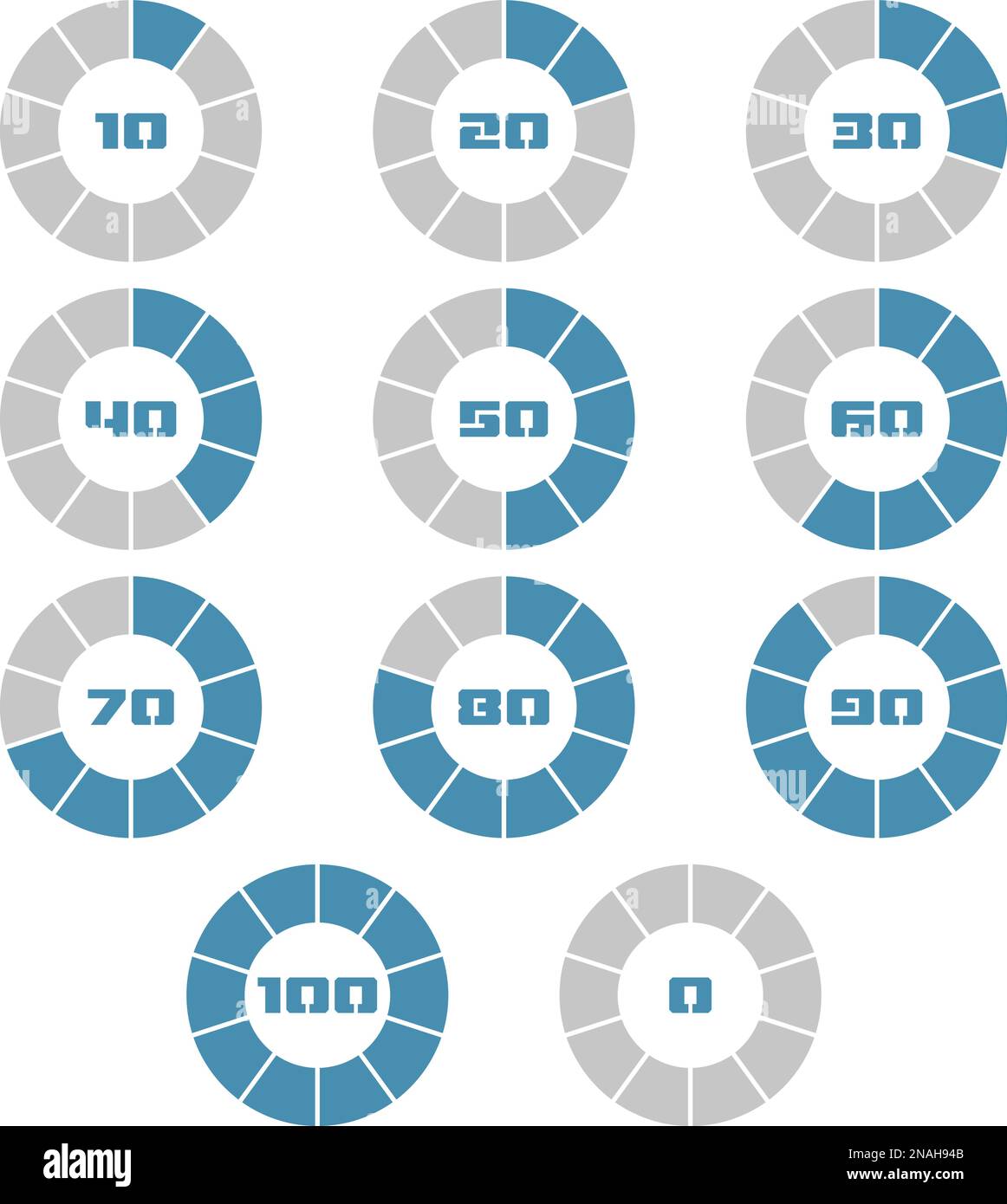 10

20

30

40

50

60

70

80

90

100

0

alamy

Image ID: 2NAH94B
www.alamy.com